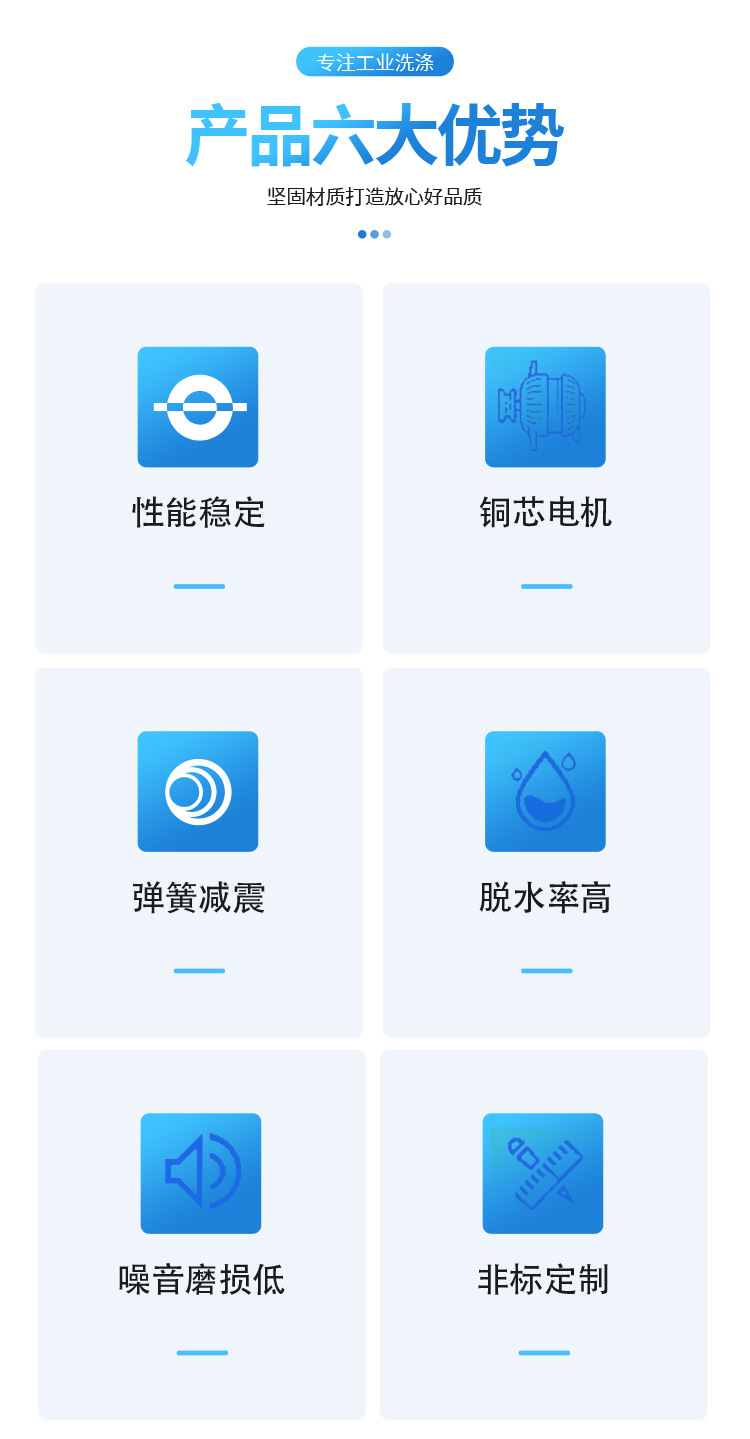 专注工业洗涤

产品六大优势

坚固材质打造放心好品质

性能稳定

铜芯电机

弹簧减震

脱水率高

噪音磨损低

非标定制