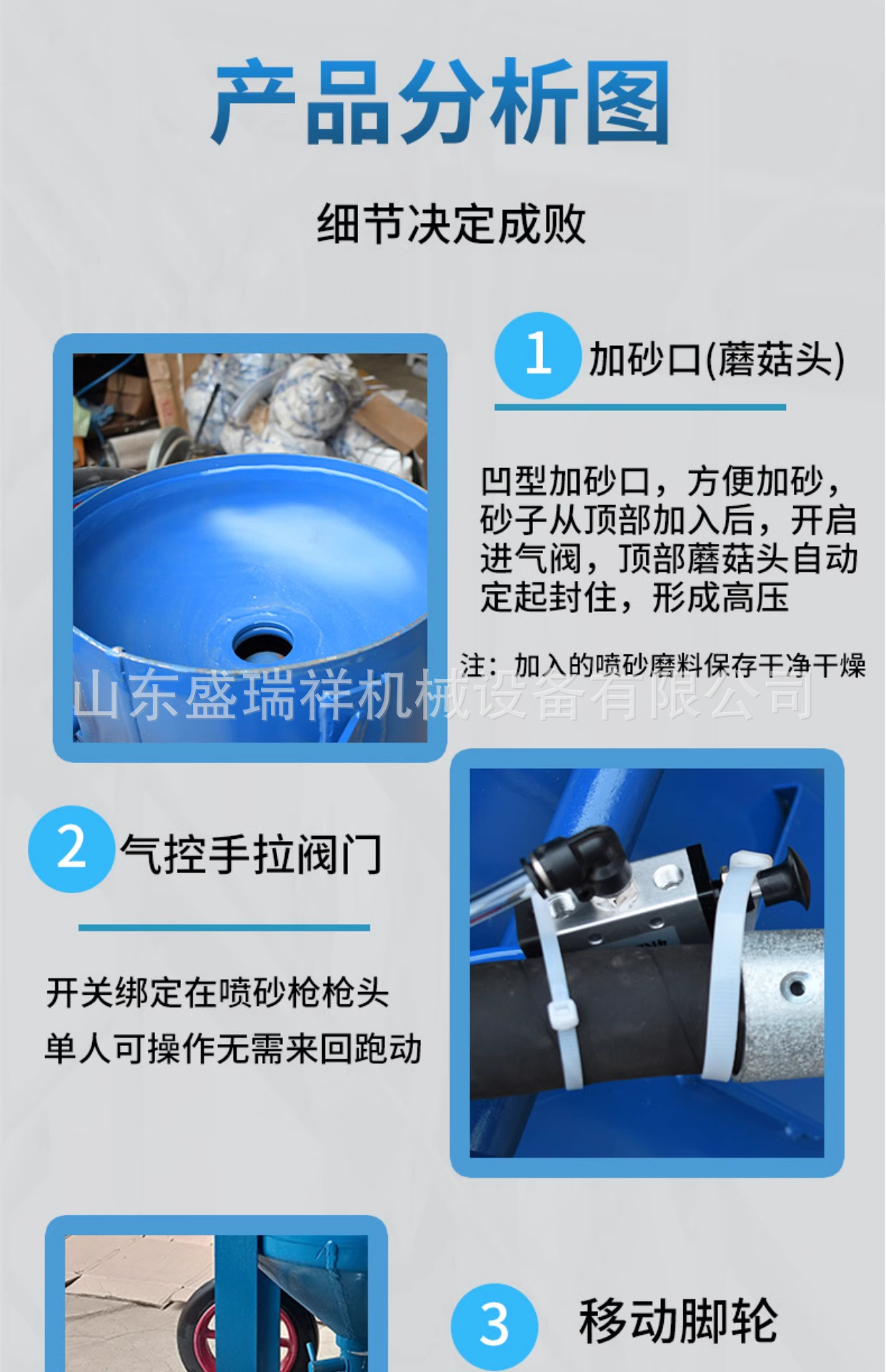 产品分析图

细节决定成败

1 加砂口(蘑菇头)

凹型加砂口，方便加砂，砂子从顶部加入后，开启进气阀，顶部蘑菇头自动定起封住，形成高压

注：加入的喷砂磨料保存干净干燥

山东盛瑞祥机械设备有限公司

2 气控手拉阀门

开关绑定在喷砂枪枪头
单人可操作无需来回跑动

3 移动脚轮