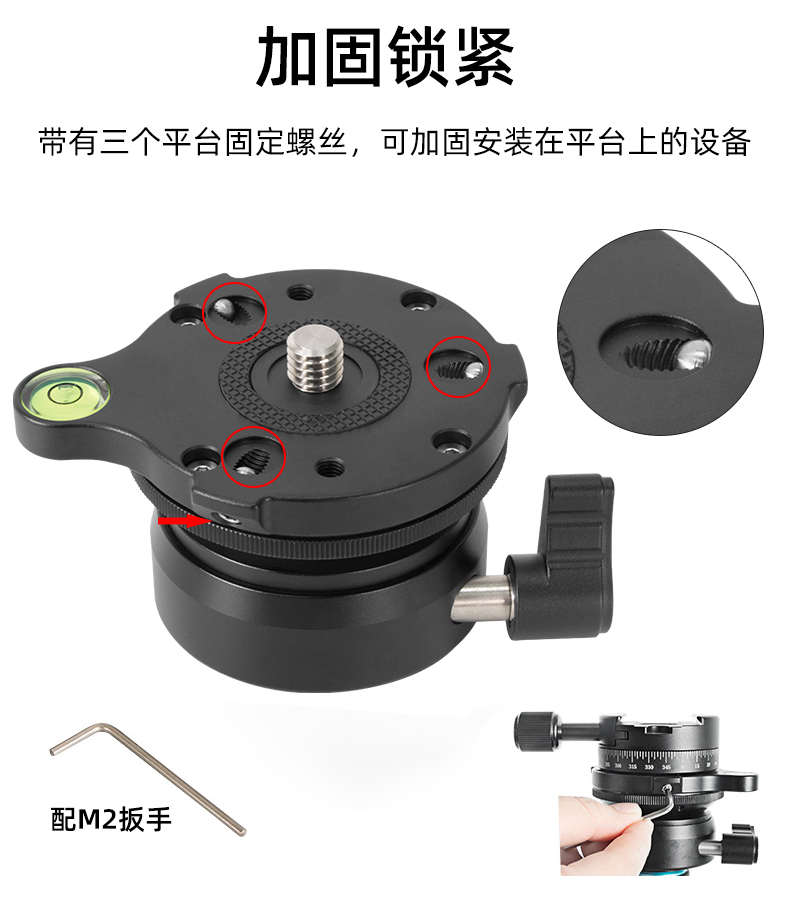 加固锁紧

带有三个平台固定螺丝，可加固安装在平台上的设备

配M2扳手

300 315 330 345