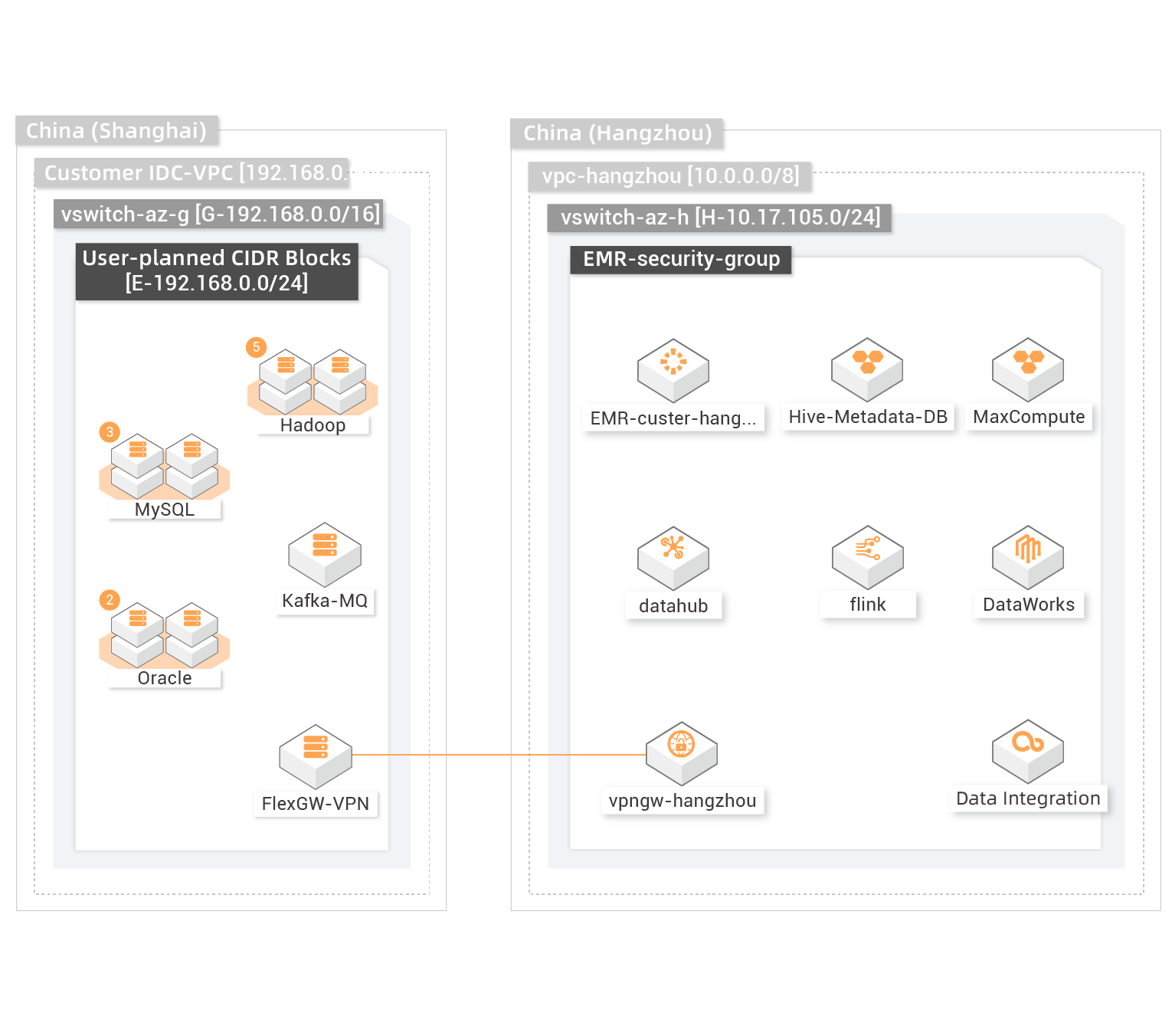 China (Shanghai)

Customer IDC-VPC [192.168.0.

vswitch-az-g [G-192.168.0.0/16]

User-planned CIDR Blocks [E-192.168.0.0/24]

5

Hadoop

3

MySQL

Kafka-MQ

2

Oracle

FlexGW-VPN

China (Hangzhou)

vpc-hangzhou [10.0.0.0/8]

vswitch-az-h [H-10.17.105.0/24]

EMR-security-group

EMR-custer-hang...

Hive-Metadata-DB

MaxCompute

datahub

flink

DataWorks

vpngw-hangzhou

Data Integration