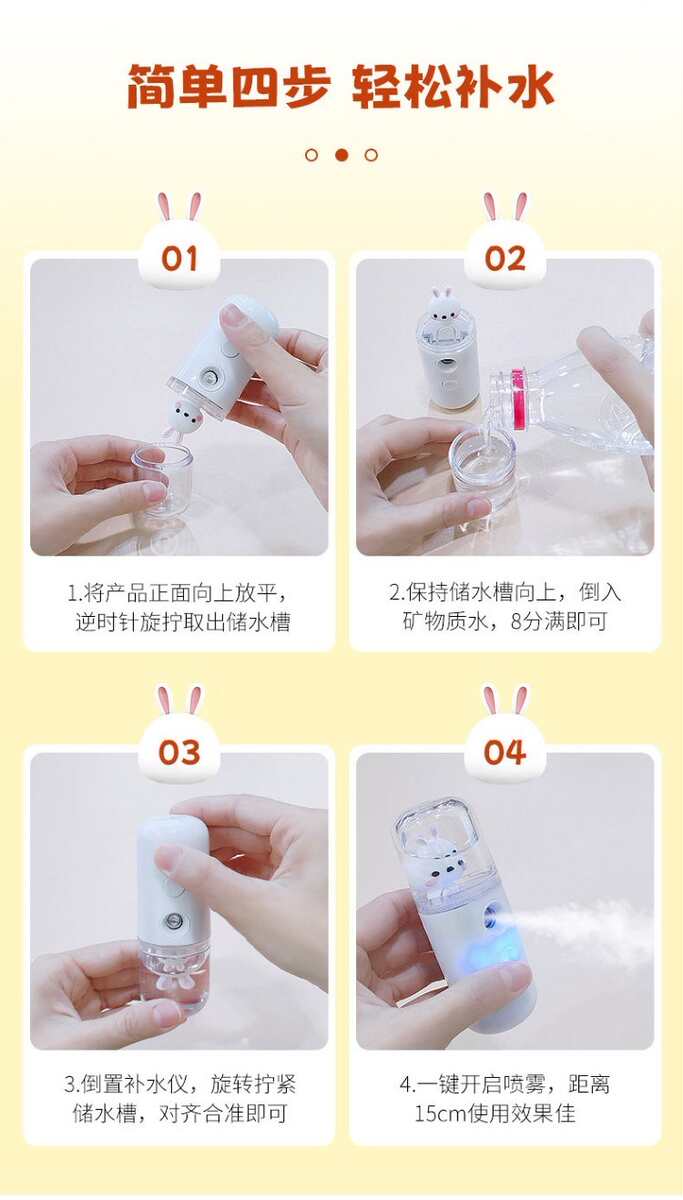 简单四步 轻松补水

01

1.将产品正面向上放平，逆时针旋拧取出储水槽

02

2.保持储水槽向上，倒入矿物质水，8分满即可

03

3.倒置补水仪，旋转拧紧储水槽，对齐合准即可

04

4.一键开启喷雾，距离15cm使用效果佳