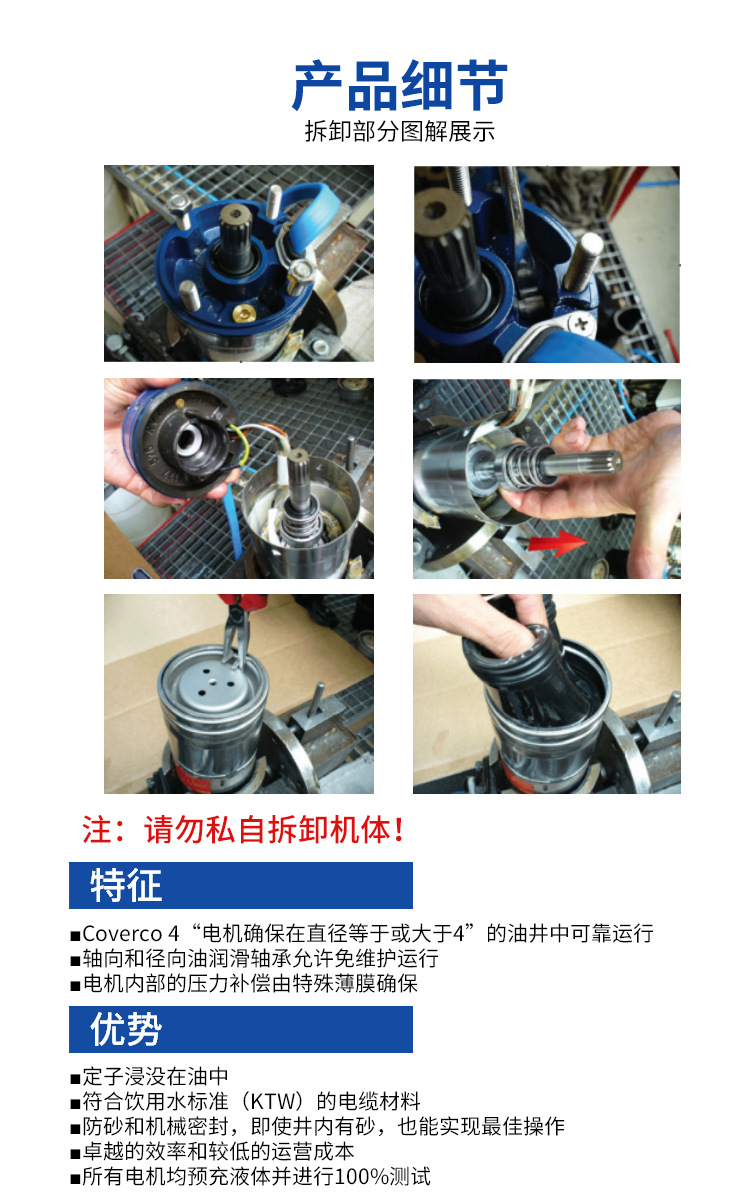 产品细节
拆卸部分图解展示

注：请勿私自拆卸机体！

特征

■Coverco 4“电机确保在直径等于或大于4”的油井中可靠运行
■轴向和径向油润滑轴承允许免维护运行
■电机内部的压力补偿由特殊薄膜确保

优势

■定子浸没在油中
■符合饮用水标准（KTW）的电缆材料
■防砂和机械密封，即使井内有砂，也能实现最佳操作
■卓越的效率和较低的运营成本
■所有电机均预充液体并进行100%测试