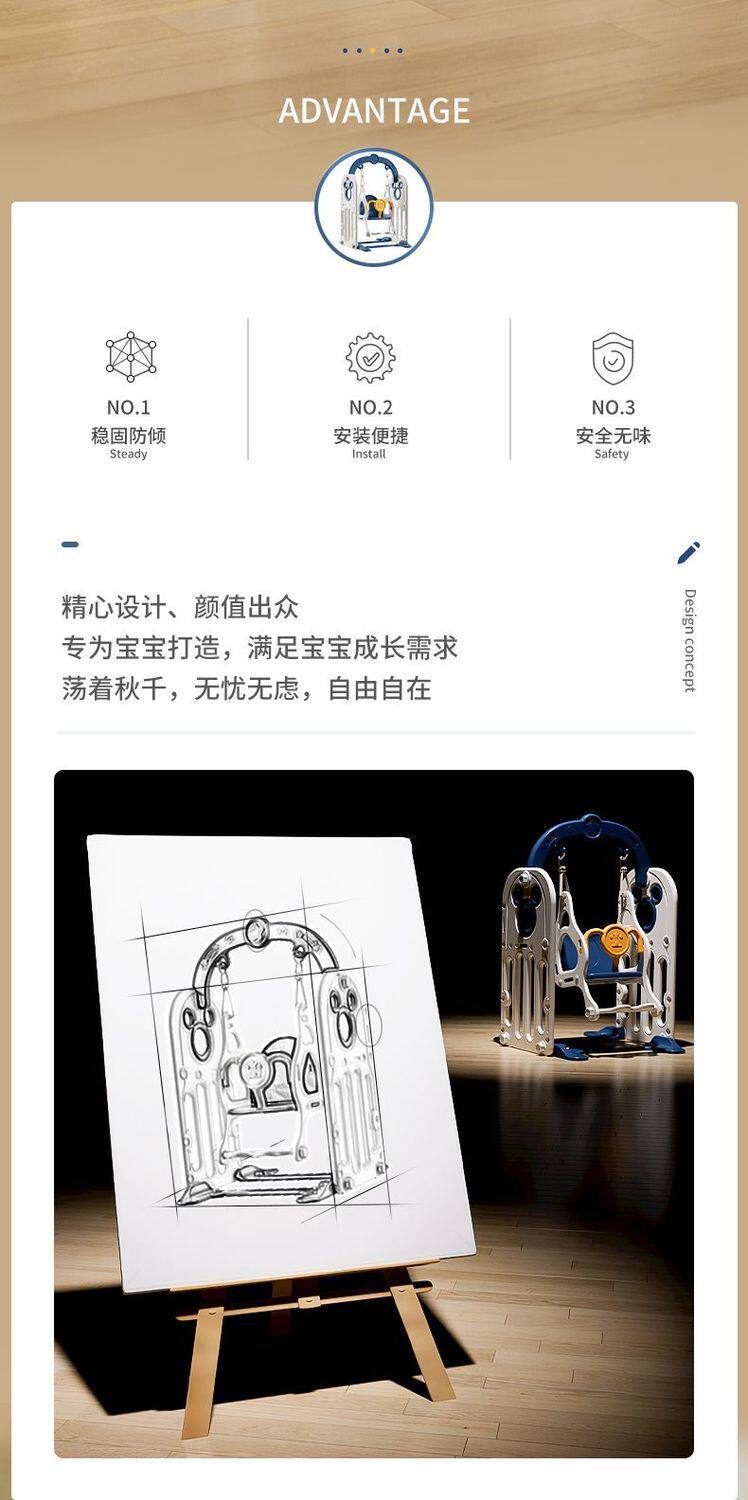 ADVANTAGE

NO.1
稳固防倾
Steady

NO.2
安装便捷
Install

NO.3
安全无味
Safety

精心设计、颜值出众
专为宝宝打造，满足宝宝成长需求
荡着秋千，无忧无虑，自由自在

Design concept