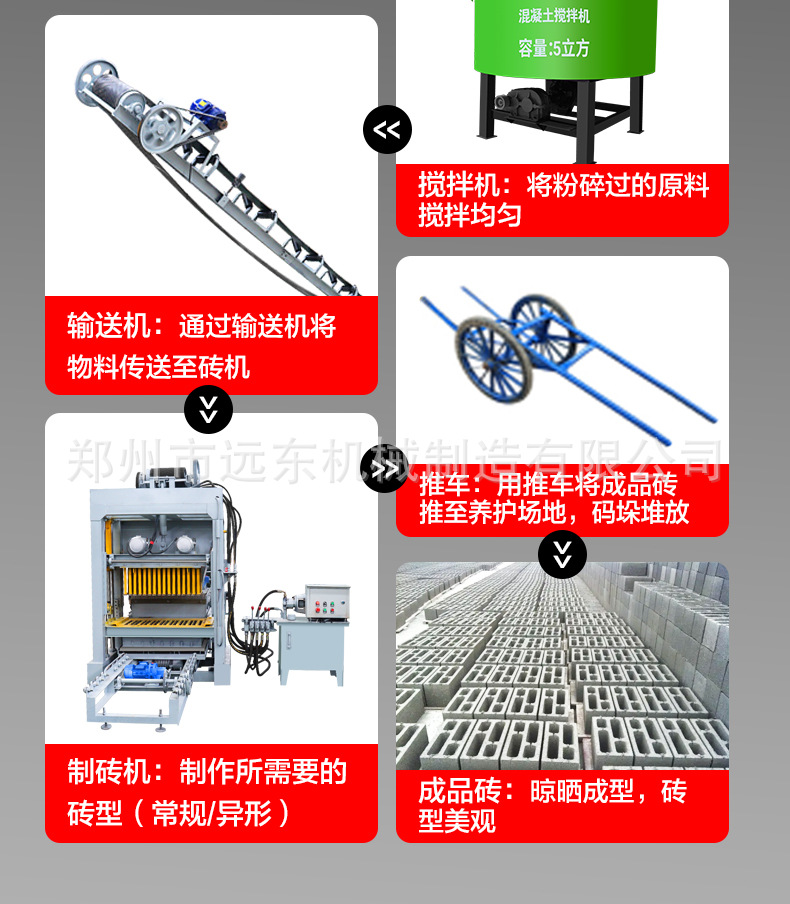 混凝土搅拌机
容量:5立方

搅拌机：将粉碎过的原料搅拌均匀

输送机：通过输送机将物料传送至砖机

郑州市远东机械制造有限公司

推车：用推车将成品砖推至养护场地，码垛堆放

制砖机：制作所需要的砖型（常规/异形）

成品砖：晾晒成型，砖型美观