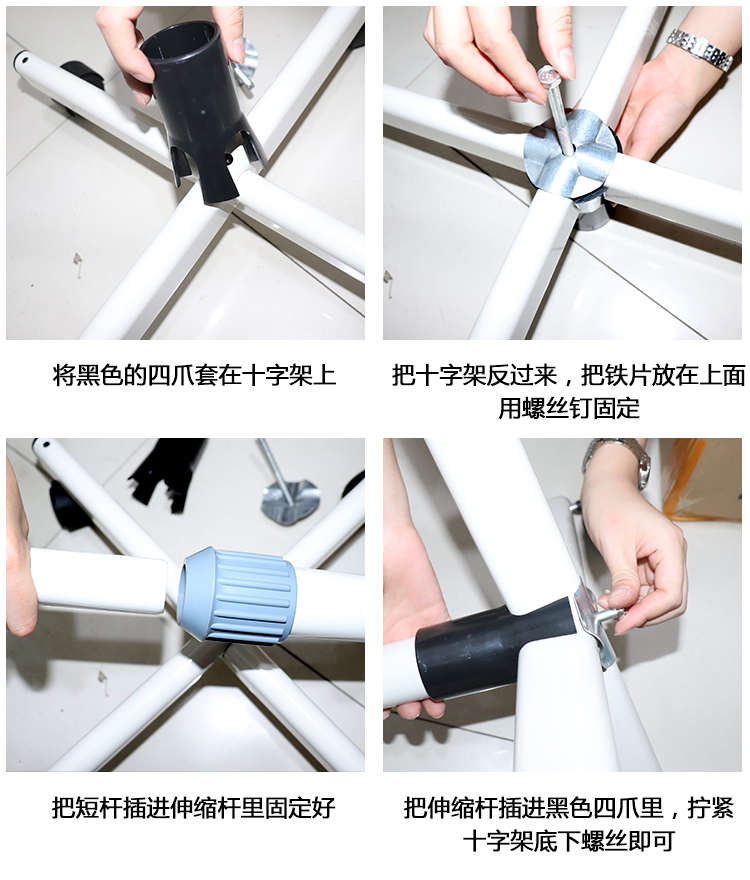 将黑色的四爪套在十字架上

把十字架反过来，把铁片放在上面用螺丝钉固定

把短杆插进伸缩杆里固定好

把伸缩杆插进黑色四爪里，拧紧十字架底下螺丝即可