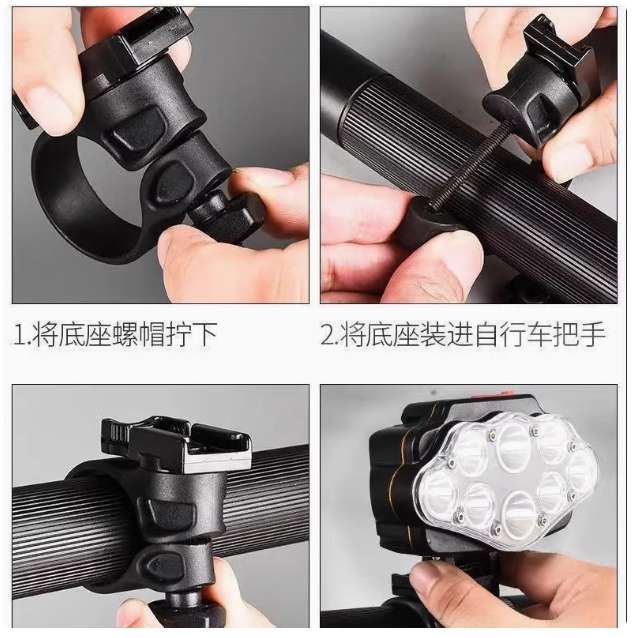 1.将底座螺帽拧下

2.将底座装进自行车把手