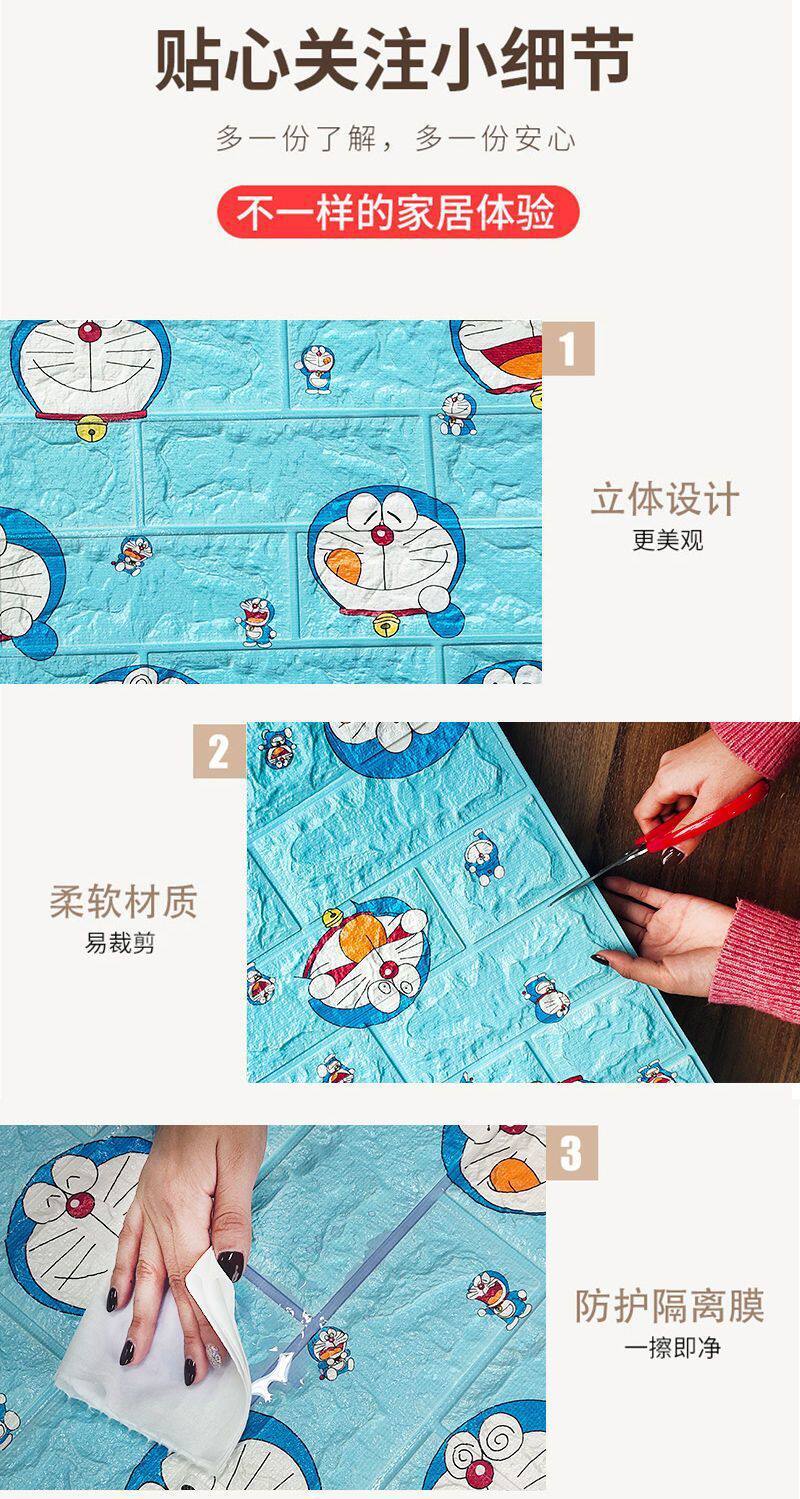 贴心关注小细节

多一份了解，多一份安心

不一样的家居体验

1

立体设计
更美观

2

柔软材质
易裁剪

3

防护隔离膜
一擦即净