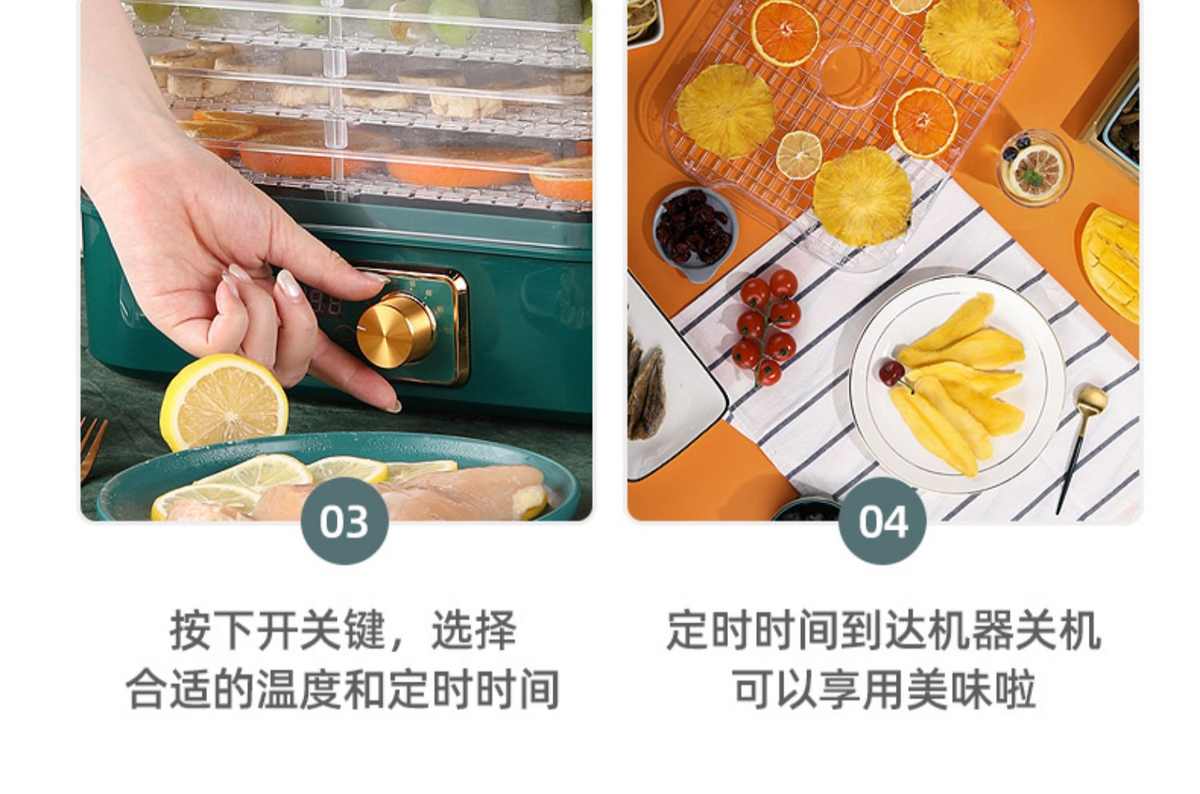 03

按下开关键，选择
合适的温度和定时时间

04

定时时间到达机器关机
可以享用美味啦