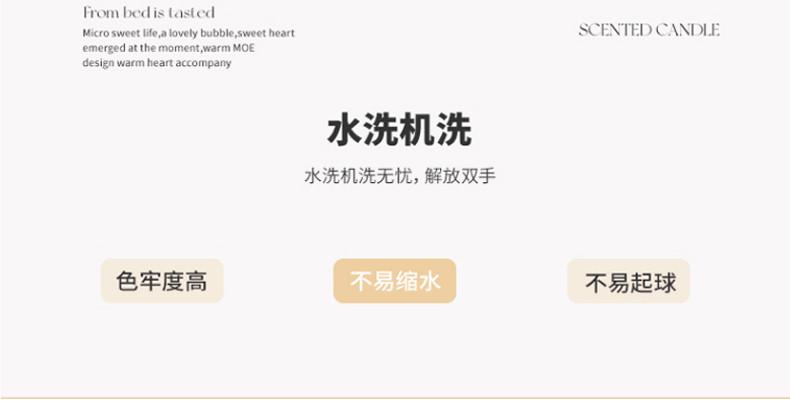 From bed is tasted

Micro sweet life,a lovely bubble,sweet heart emerged at the moment,warm MOE design warm heart accompany

SCENTED CANDLE

水洗机洗

水洗机洗无忧，解放双手

色牢度高

不易缩水

不易起球