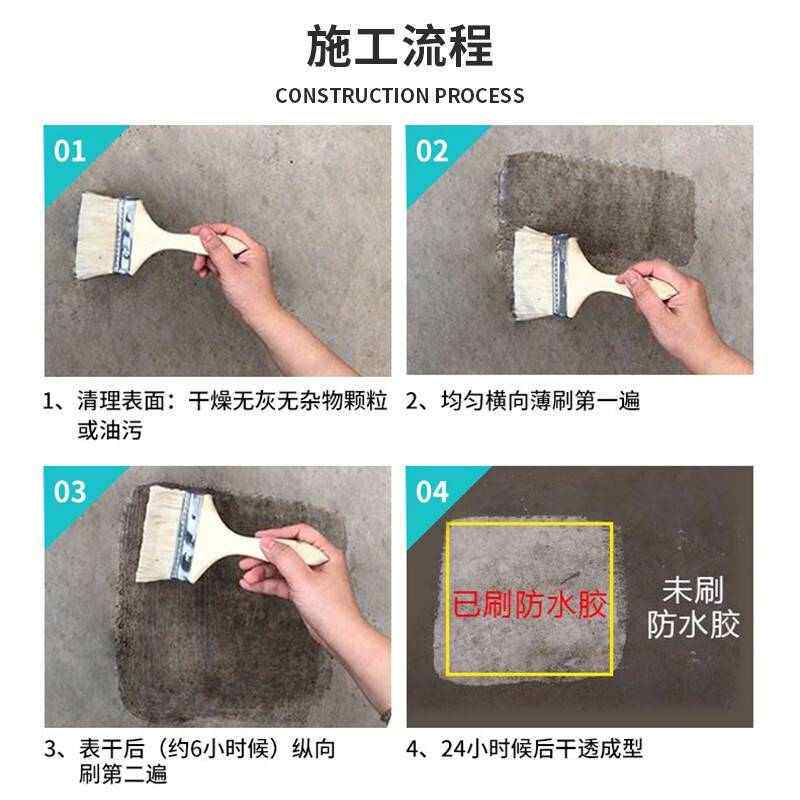 施工流程

CONSTRUCTION PROCESS

01

1、清理表面：干燥无灰无杂物颗粒或油污

02

2、均匀横向薄刷第一遍

03

3、表干后（约6小时候）纵向刷第二遍

04

已刷防水胶

未刷防水胶

4、24小时候后干透成型