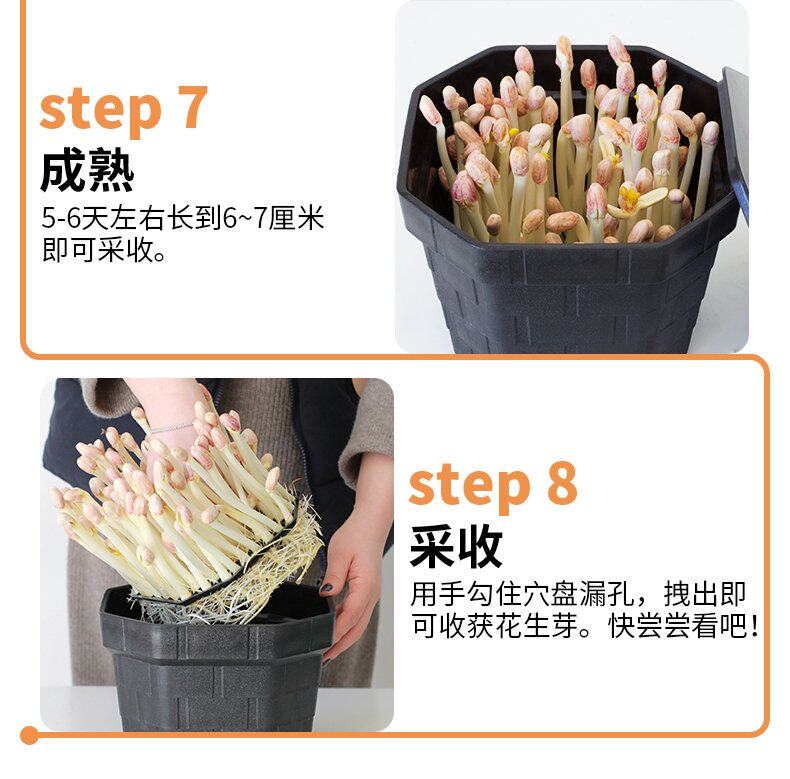 step 7
成熟
5-6天左右长到6~7厘米即可采收。

step 8
采收
用手勾住穴盘漏孔，拽出即可收获花生芽。快尝尝看吧！