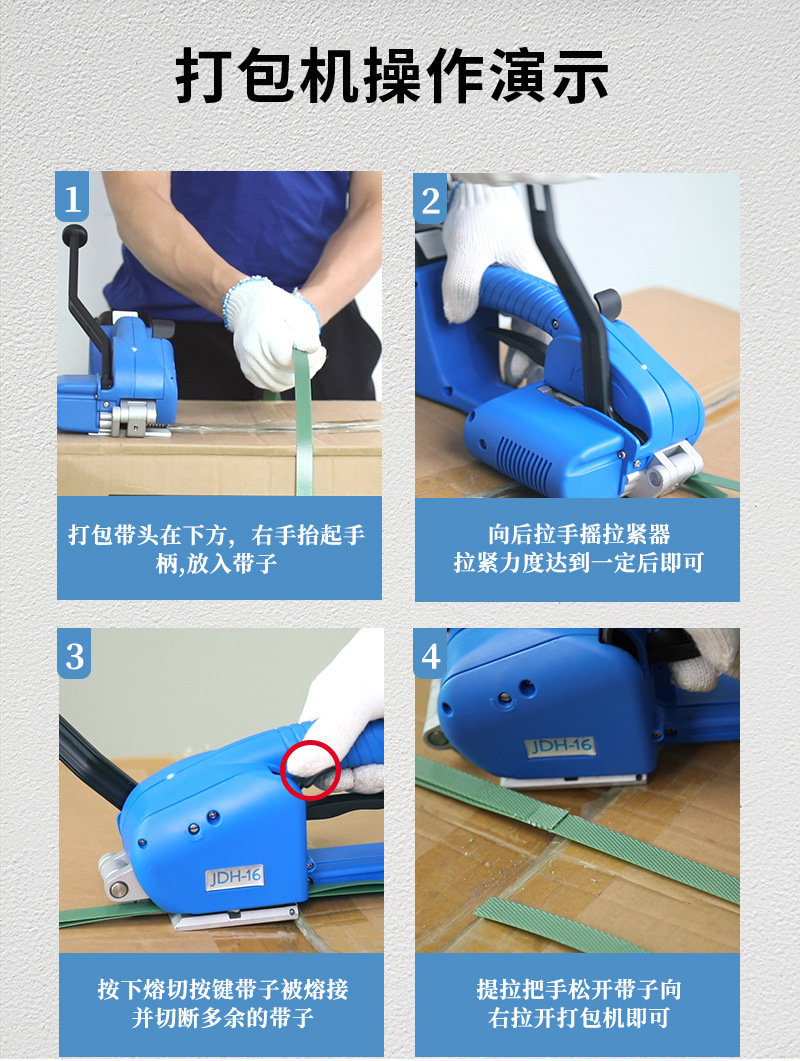 打包机操作演示

1

打包带头在下方，右手抬起手柄,放入带子

2

向后拉手摇拉紧器
拉紧力度达到一定后即可

3

JDH-16

按下熔切按键带子被熔接
并切断多余的带子

4

JDH-16

提拉把手松开带子向
右拉开打包机即可