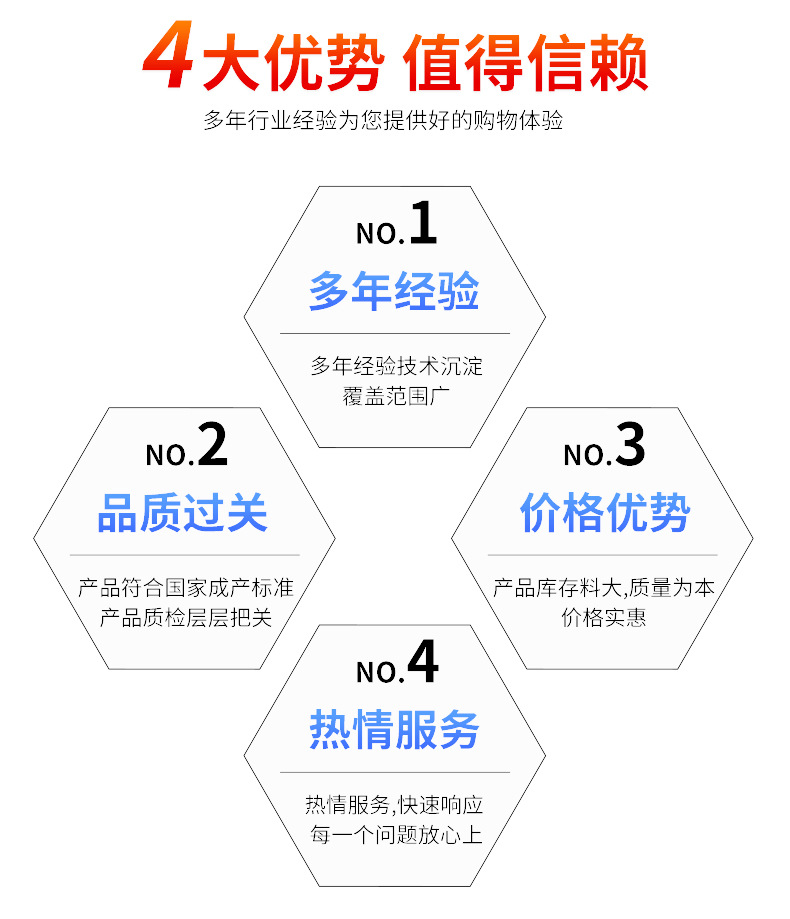 4大优势 值得信赖

多年行业经验为您提供好的购物体验

NO.1

多年经验

多年经验技术沉淀
覆盖范围广

NO.2

品质过关

产品符合国家成产标准
产品质检层层把关

NO.3

价格优势

产品库存料大,质量为本
价格实惠

NO.4

热情服务

热情服务,快速响应
每一个问题放心上