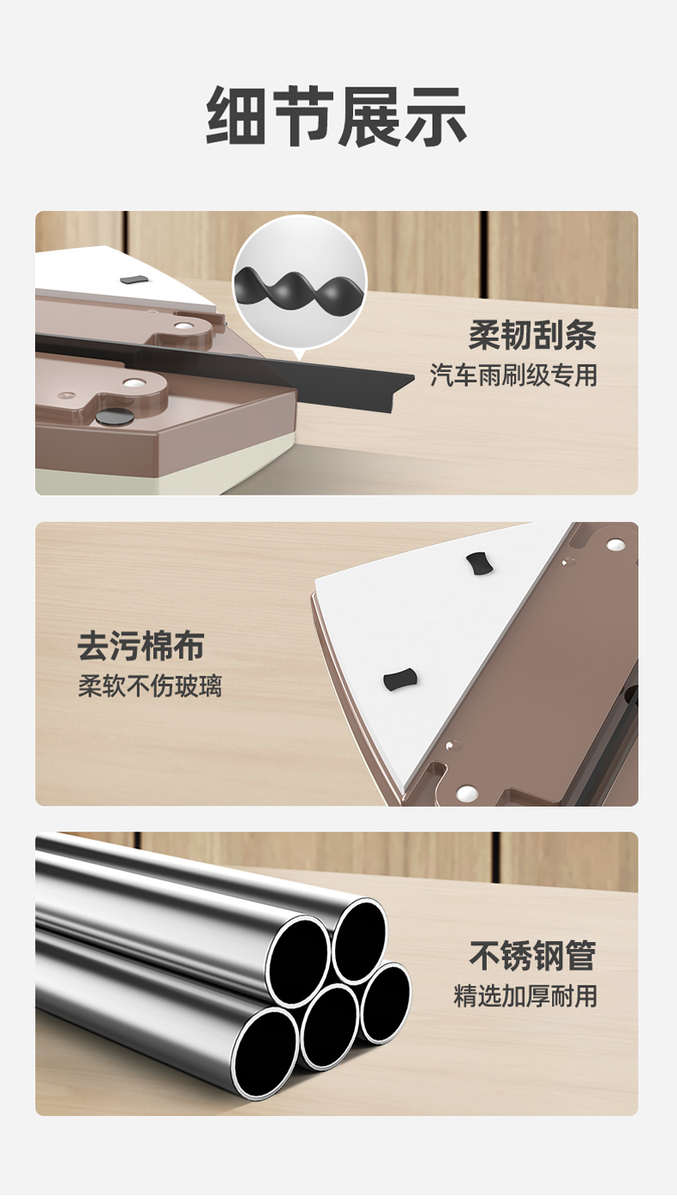 细节展示

柔韧刮条
汽车雨刷级专用

去污棉布
柔软不伤玻璃

不锈钢管
精选加厚耐用