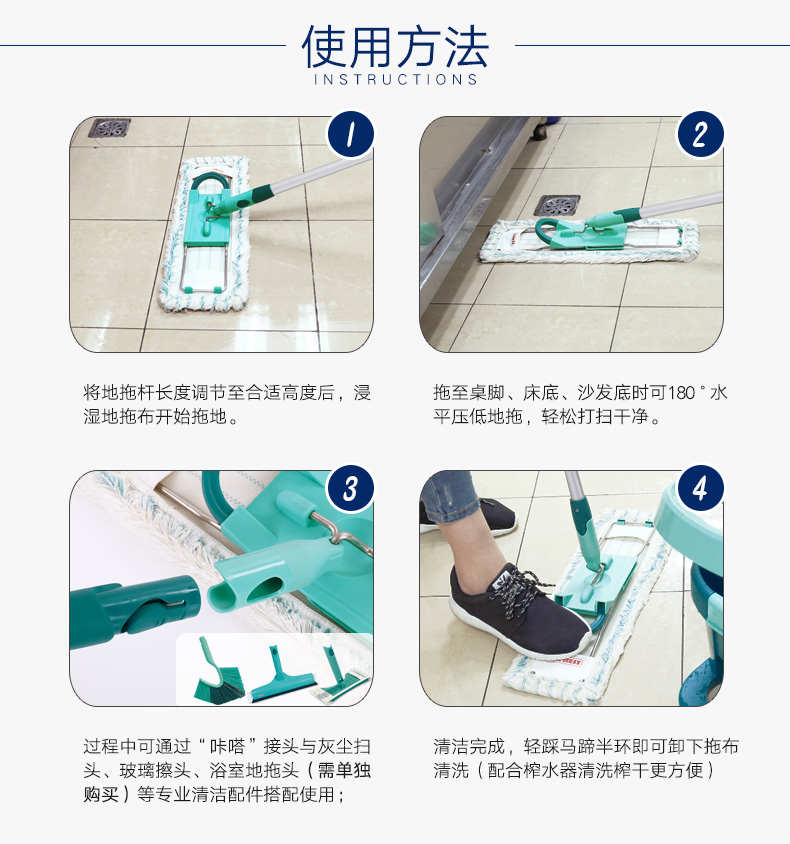 使用方法
INSTRUCTIONS

1

将地拖杆长度调节至合适高度后，浸湿地拖布开始拖地。

2

拖至桌脚、床底、沙发底时可180°水平压低地拖，轻松打扫干净。

3

过程中可通过“咔嗒”接头与灰尘扫头、玻璃擦头、浴室地拖头（需单独购买）等专业清洁配件搭配使用；

4

清洁完成，轻踩马蹄半环即可卸下拖布清洗（配合榨水器清洗榨干更方便）