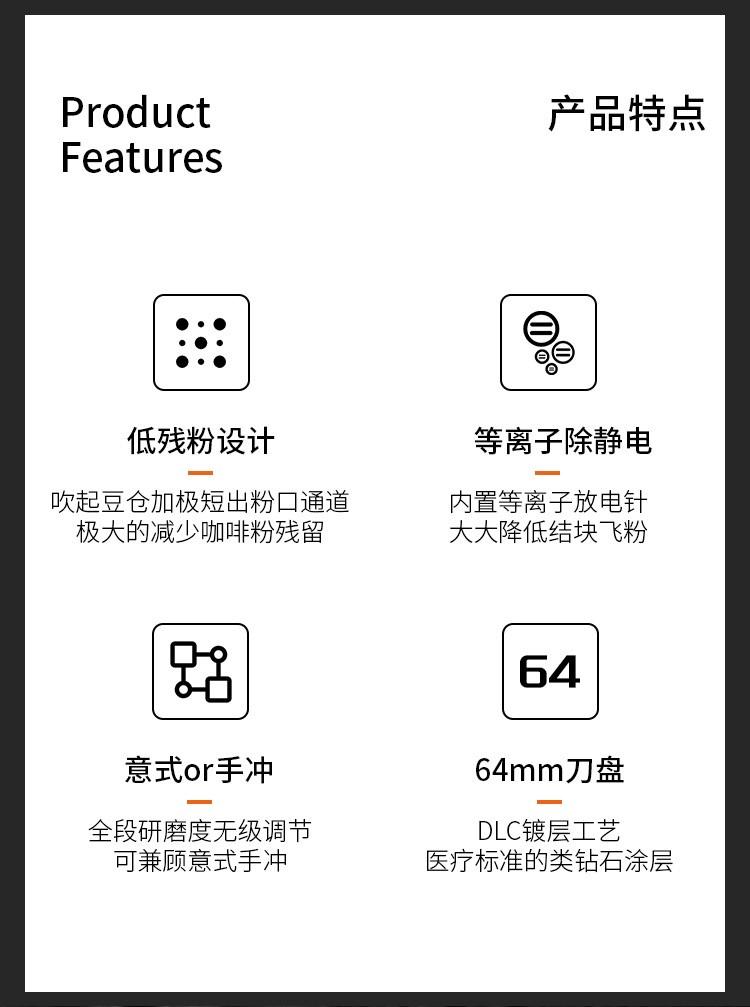 Product Features

产品特点

低残粉设计

吹起豆仓加极短出粉口通道
极大的减少咖啡粉残留

等离子除静电

内置等离子放电针
大大降低结块飞粉

意式or手冲

全段研磨度无级调节
可兼顾意式手冲

64

64mm刀盘

DLC镀层工艺
医疗标准的类钻石涂层