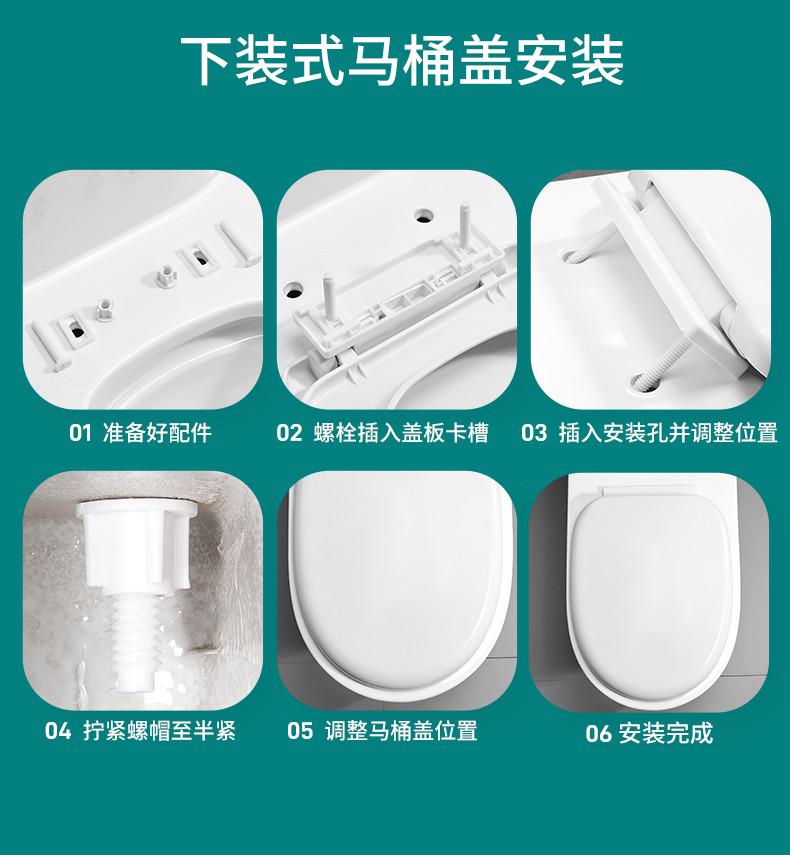 下装式马桶盖安装

01 准备好配件

02 螺栓插入盖板卡槽

03 插入安装孔并调整位置

04 拧紧螺帽至半紧

05 调整马桶盖位置

06 安装完成