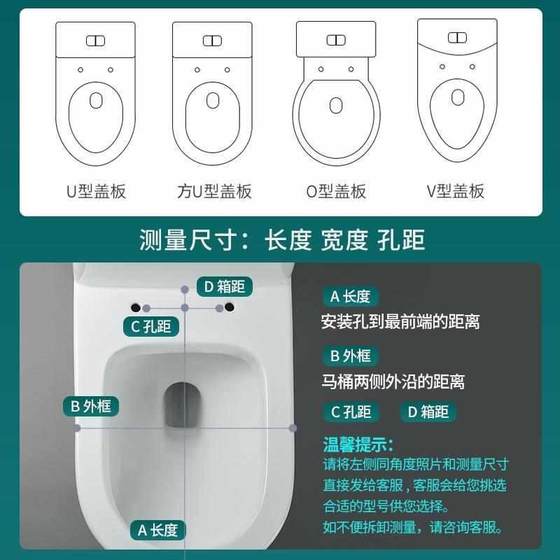 U型盖板　方U型盖板　O型盖板　V型盖板

测量尺寸：长度 宽度 孔距

D 箱距

C 孔距

B 外框

A 长度

A 长度
安装孔到最前端的距离

B 外框
马桶两侧外沿的距离

C 孔距　D 箱距

温馨提示:
请将左侧同角度照片和测量尺寸直接发给客服，客服会给您挑选合适的型号供您选择。
如不便拆卸测量，请咨询客服。