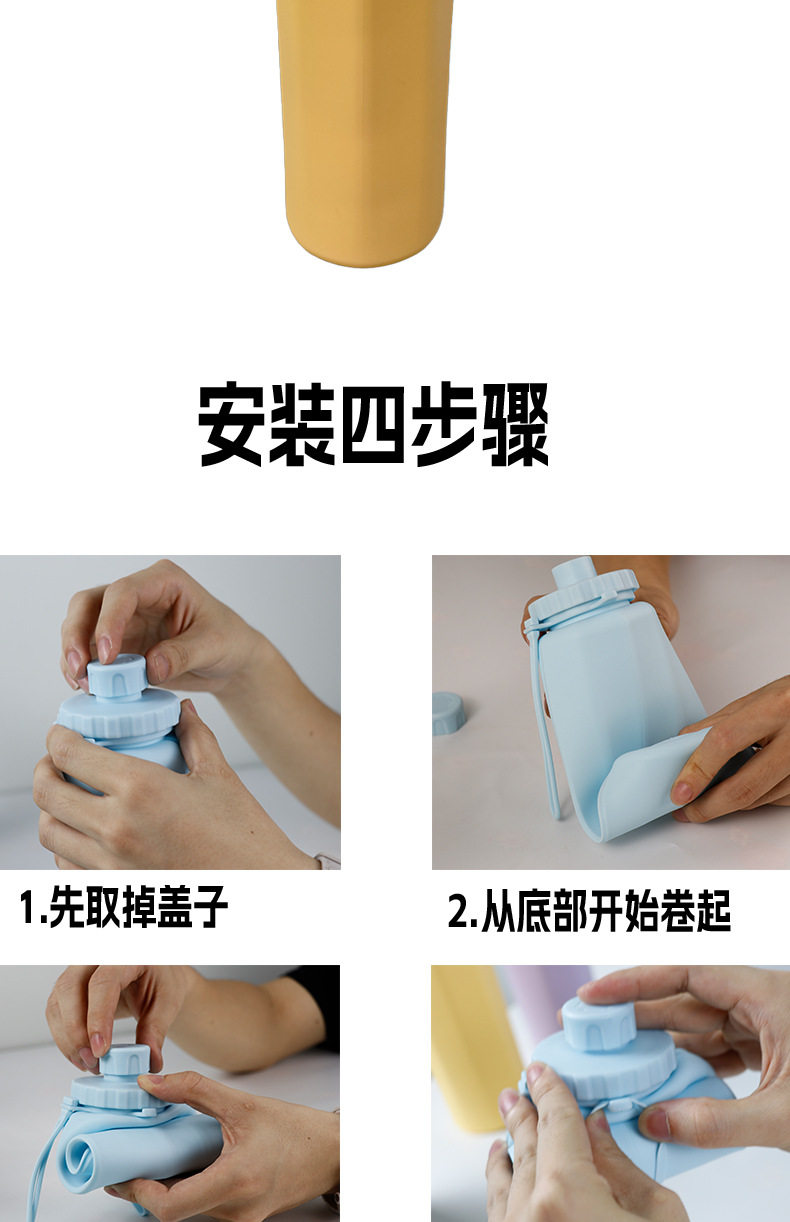 安装四步骤

1.先取掉盖子

2.从底部开始卷起