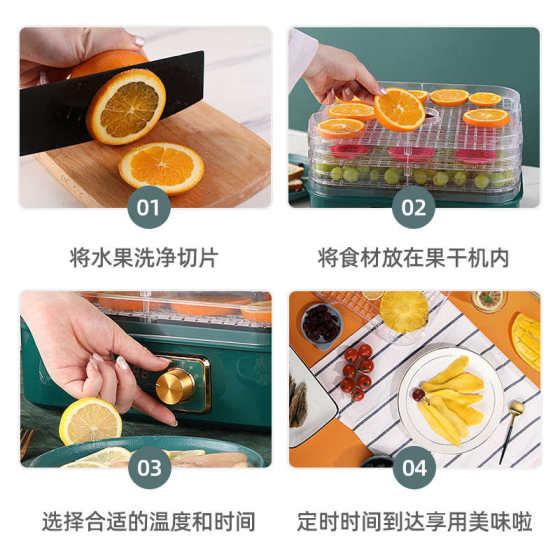 01
将水果洗净切片

02
将食材放在果干机内

03
选择合适的温度和时间

04
定时时间到达享用美味啦