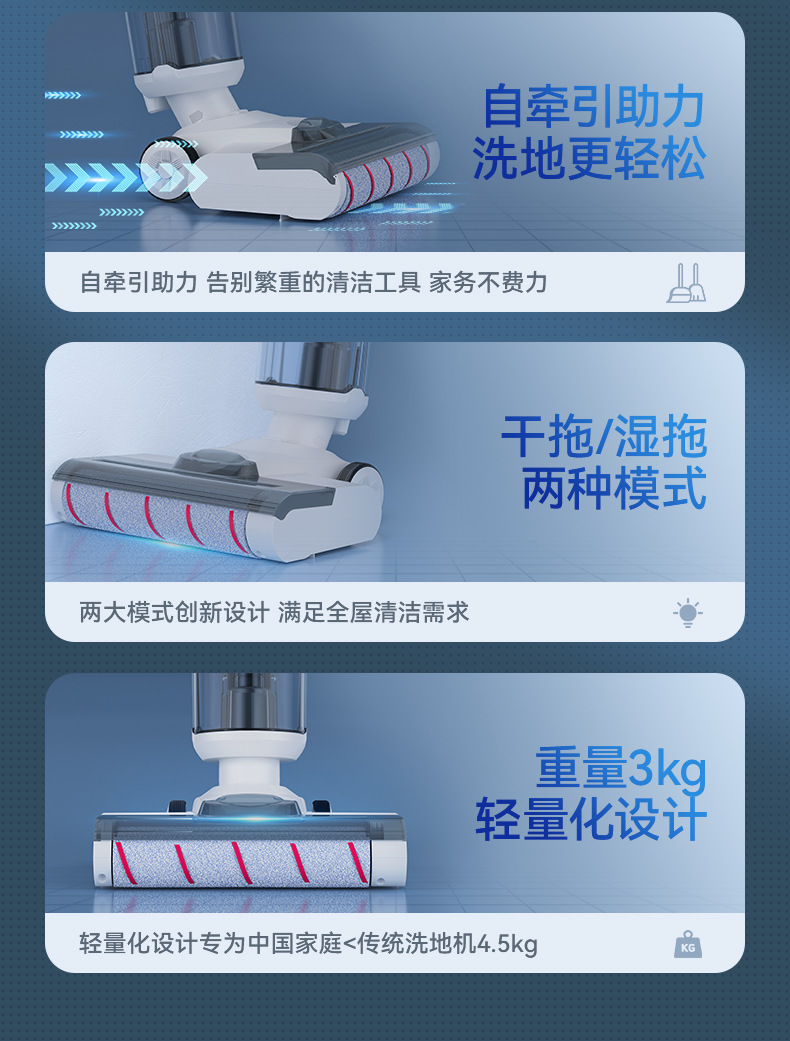 自牵引助力
洗地更轻松

自牵引助力 告别繁重的清洁工具 家务不费力

干拖/湿拖
两种模式

两大模式创新设计 满足全屋清洁需求

重量3kg
轻量化设计

轻量化设计专为中国家庭<传统洗地机4.5kg

KG