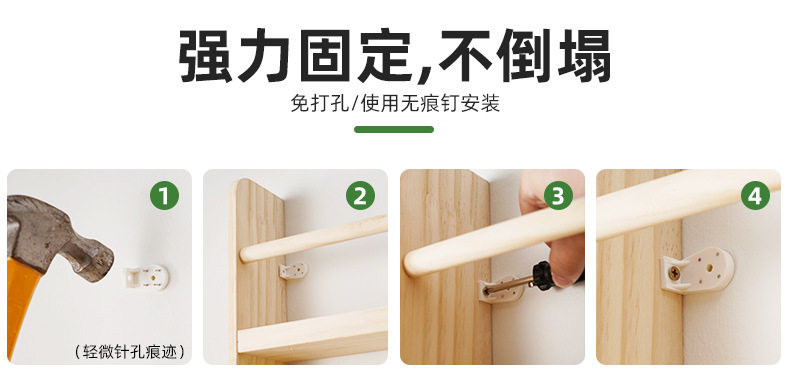 强力固定,不倒塌

免打孔/使用无痕钉安装

1

(轻微针孔痕迹)

2

3

4