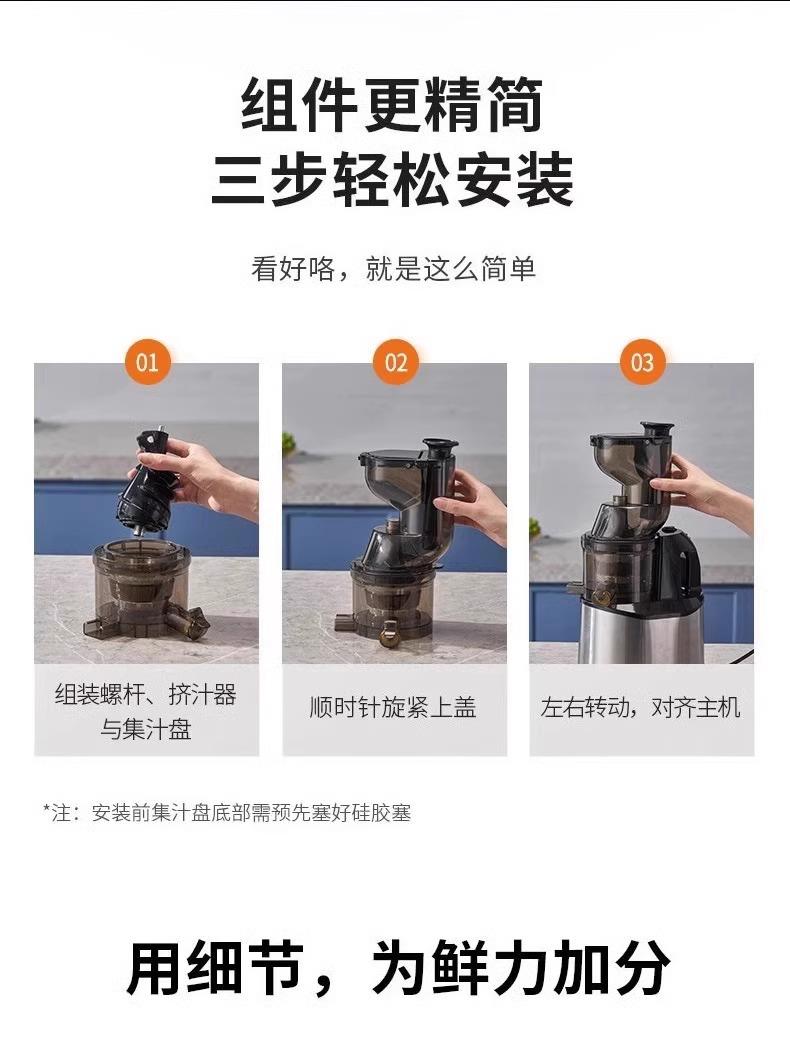 组件更精简
三步轻松安装

看好咯，就是这么简单

01

组装螺杆、挤汁器与集汁盘

02

顺时针旋紧上盖

03

左右转动，对齐主机

*注：安装前集汁盘底部需预先塞好硅胶塞

用细节，为鲜力加分