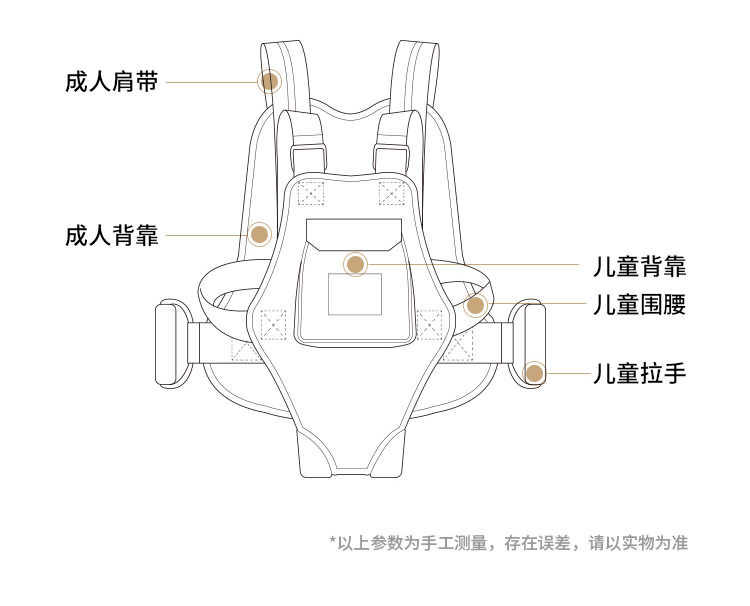 成人肩带

成人背靠

儿童背靠

儿童围腰

儿童拉手

*以上参数为手工测量，存在误差，请以实物为准