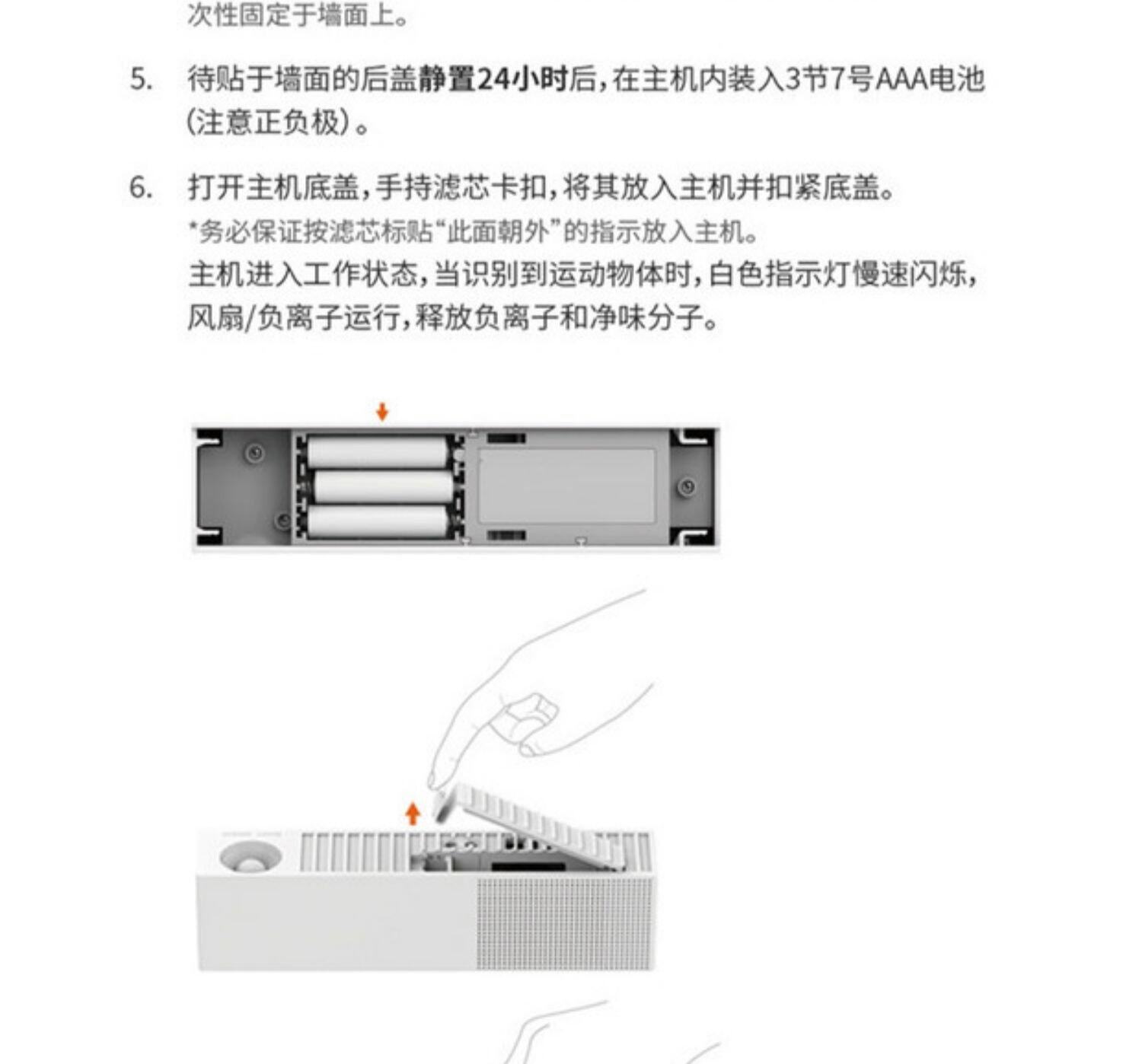 次性固定于墙面上。

5. 待贴于墙面的后盖静置24小时后，在主机内装入3节7号AAA电池（注意正负极）。

6. 打开主机底盖，手持滤芯卡扣，将其放入主机并扣紧底盖。
*务必保证按滤芯标贴“此面朝外”的指示放入主机。
主机进入工作状态，当识别到运动物体时，白色指示灯慢速闪烁，风扇/负离子运行，释放负离子和净味分子。