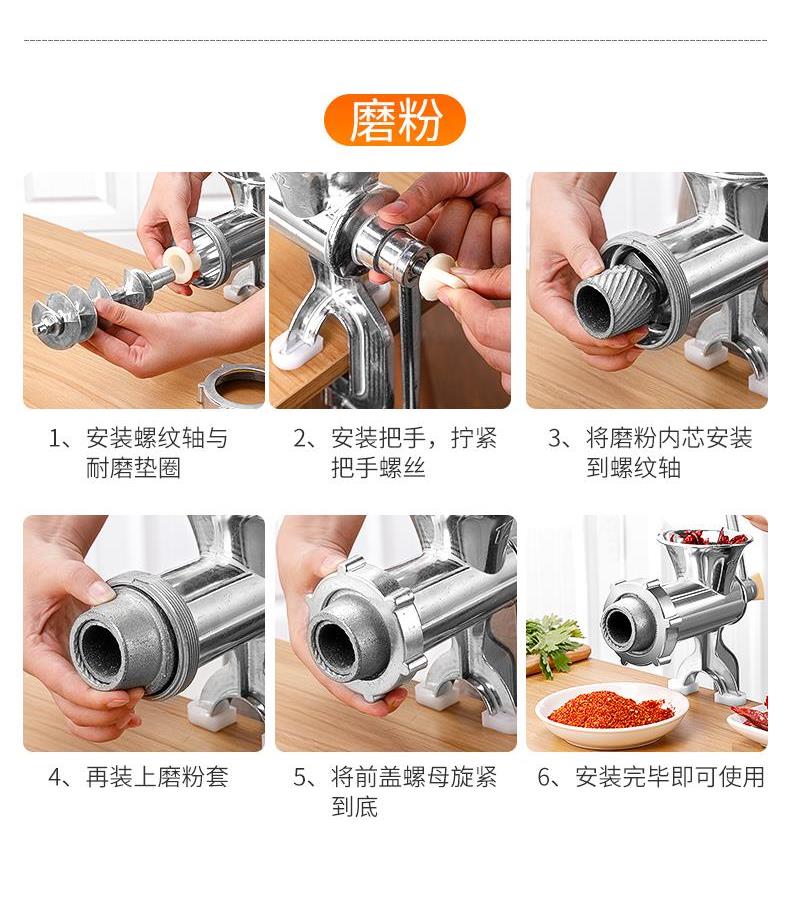 磨粉

1、安装螺纹轴与耐磨垫圈

2、安装把手，拧紧把手螺丝

3、将磨粉内芯安装到螺纹轴

4、再装上磨粉套

5、将前盖螺母旋紧到底

6、安装完毕即可使用