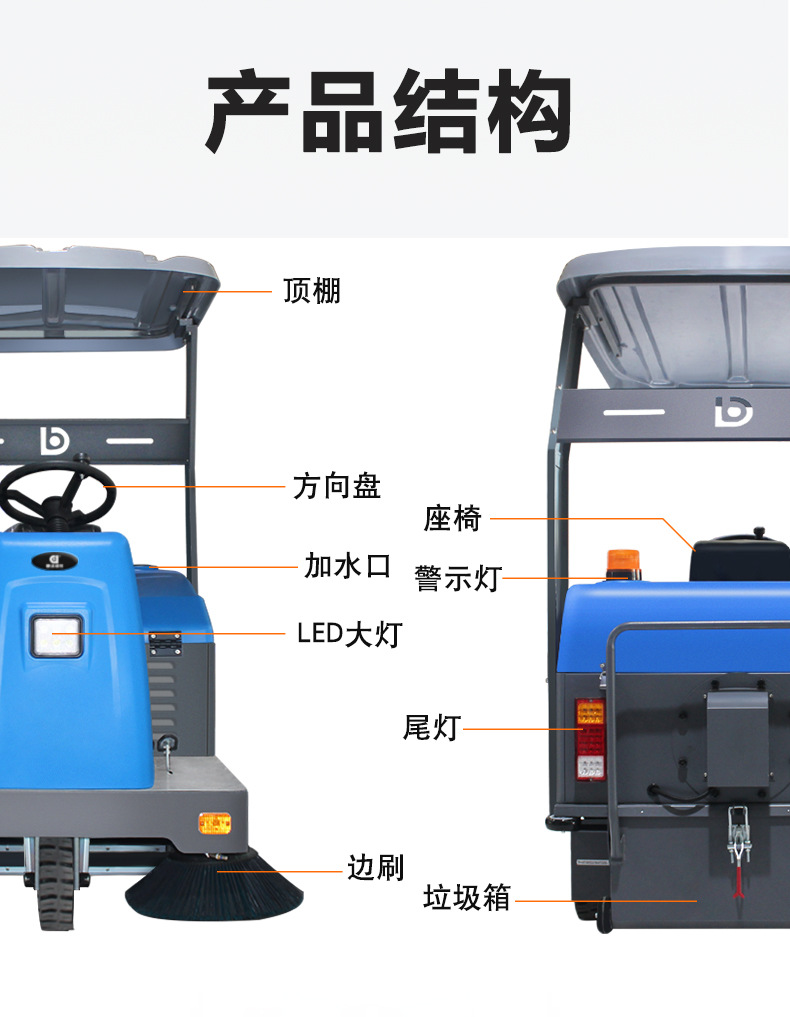 产品结构

顶棚

方向盘

加水口

LED大灯

边刷

座椅

警示灯

尾灯

垃圾箱