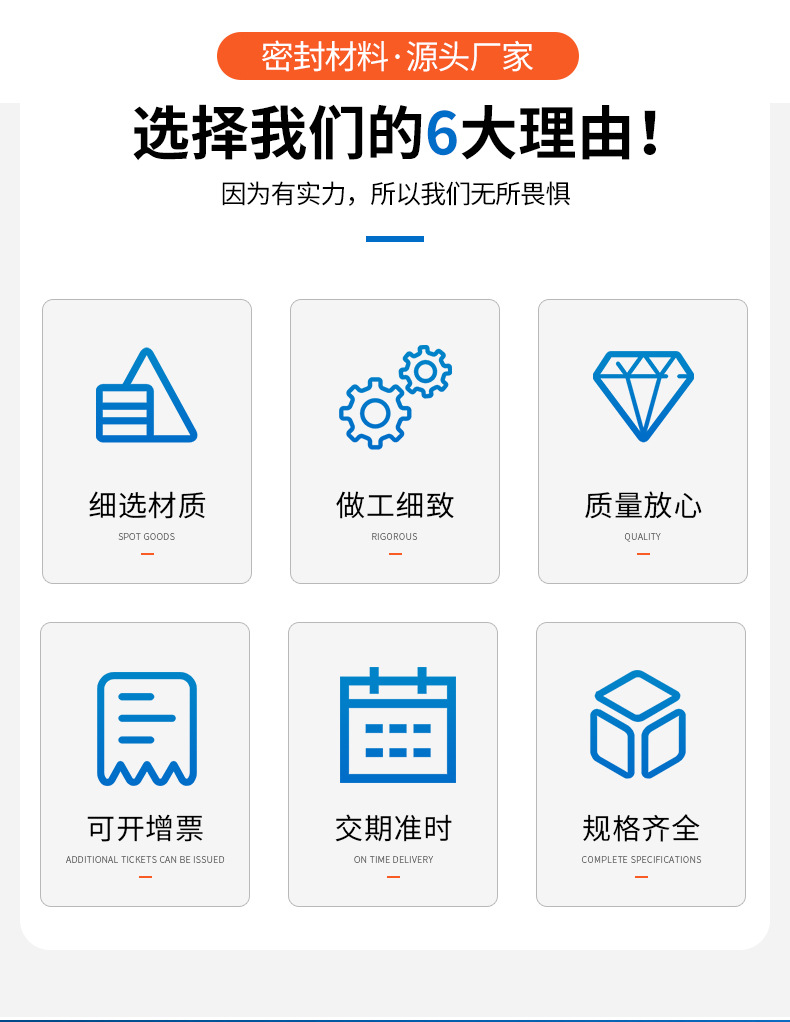 密封材料·源头厂家

选择我们的6大理由!

因为有实力，所以我们无所畏惧

细选材质
SPOT GOODS

做工细致
RIGOROUS

质量放心
QUALITY

可开增票
ADDITIONAL TICKETS CAN BE ISSUED

交期准时
ON TIME DELIVERY

规格齐全
COMPLETE SPECIFICATIONS