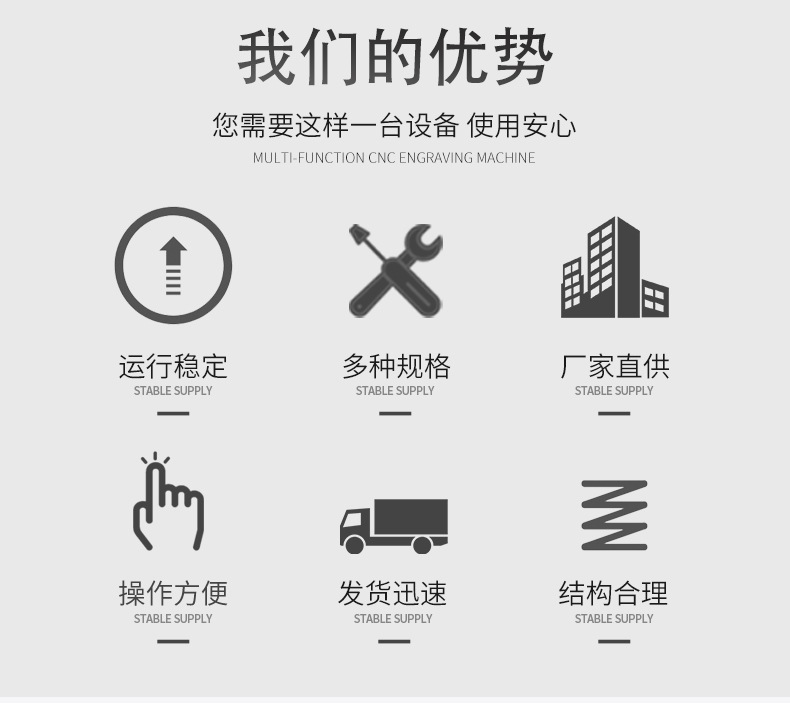 我们的优势

您需要这样一台设备 使用安心

MULTI-FUNCTION CNC ENGRAVING MACHINE

运行稳定
STABLE SUPPLY

多种规格
STABLE SUPPLY

厂家直供
STABLE SUPPLY

操作方便
STABLE SUPPLY

发货迅速
STABLE SUPPLY

结构合理
STABLE SUPPLY