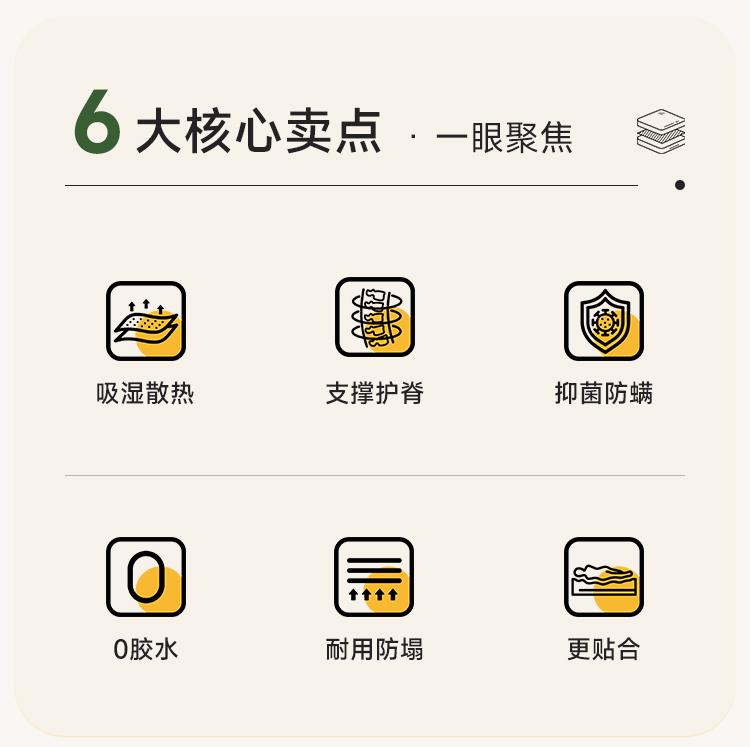 6大核心卖点 · 一眼聚焦

吸湿散热

支撑护脊

抑菌防螨

0胶水

耐用防塌

更贴合