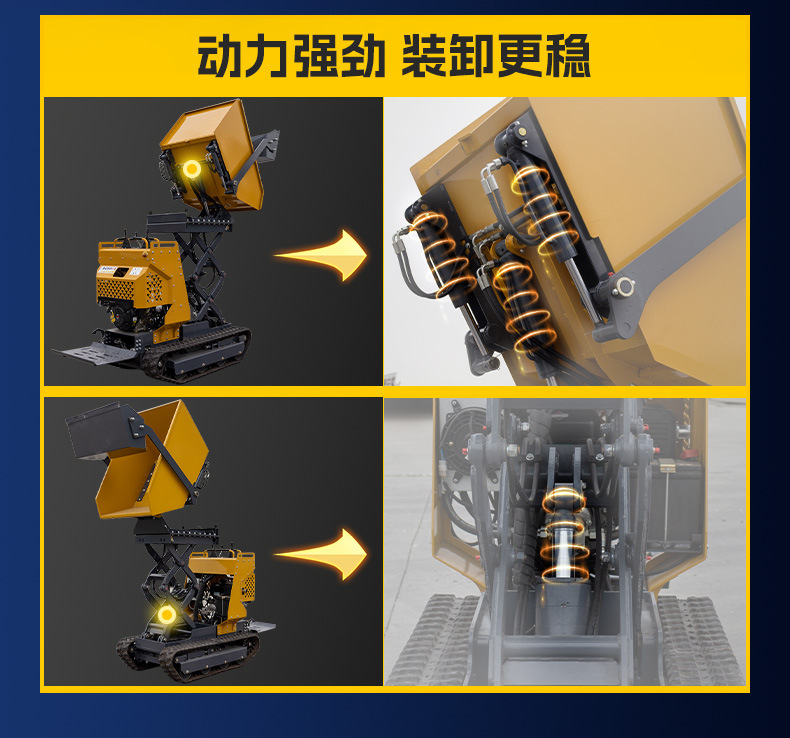 动力强劲 装卸更稳