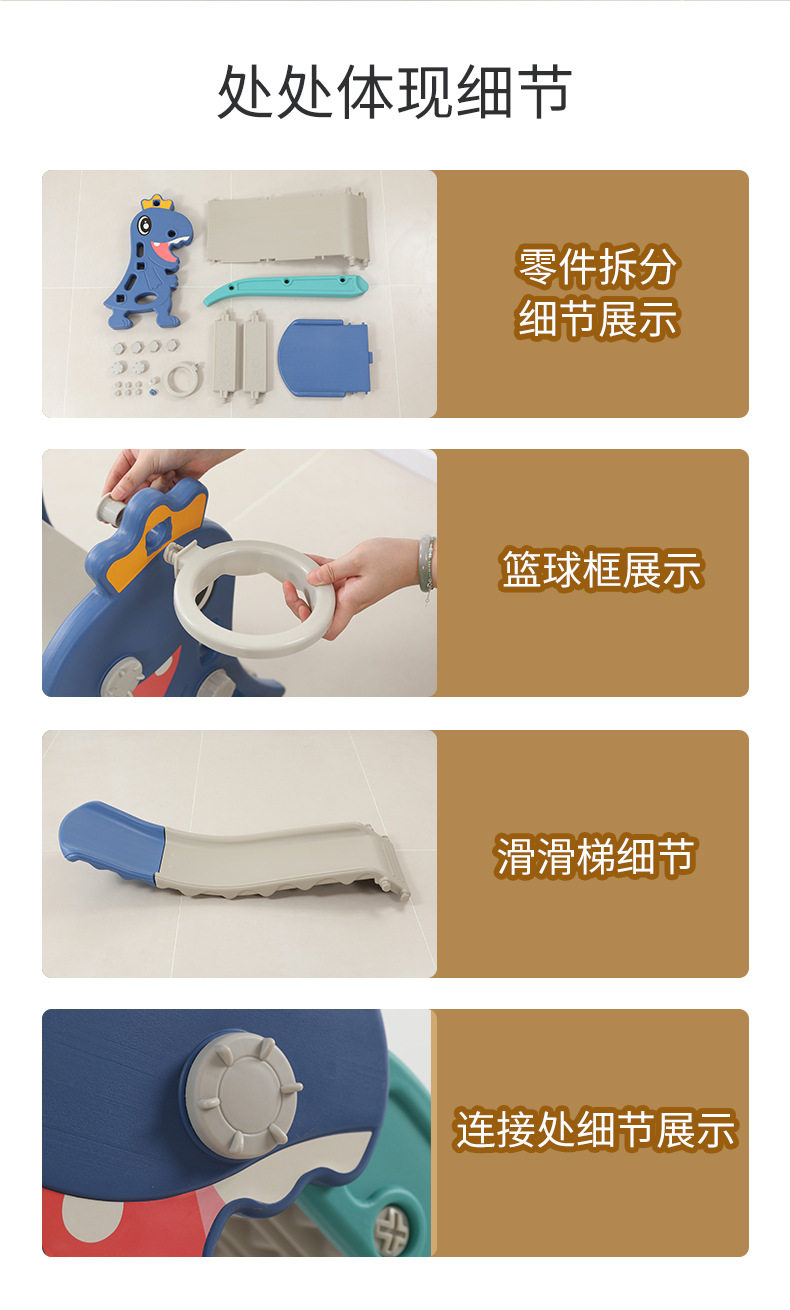 处处体现细节

零件拆分
细节展示

篮球框展示

滑滑梯细节

连接处细节展示