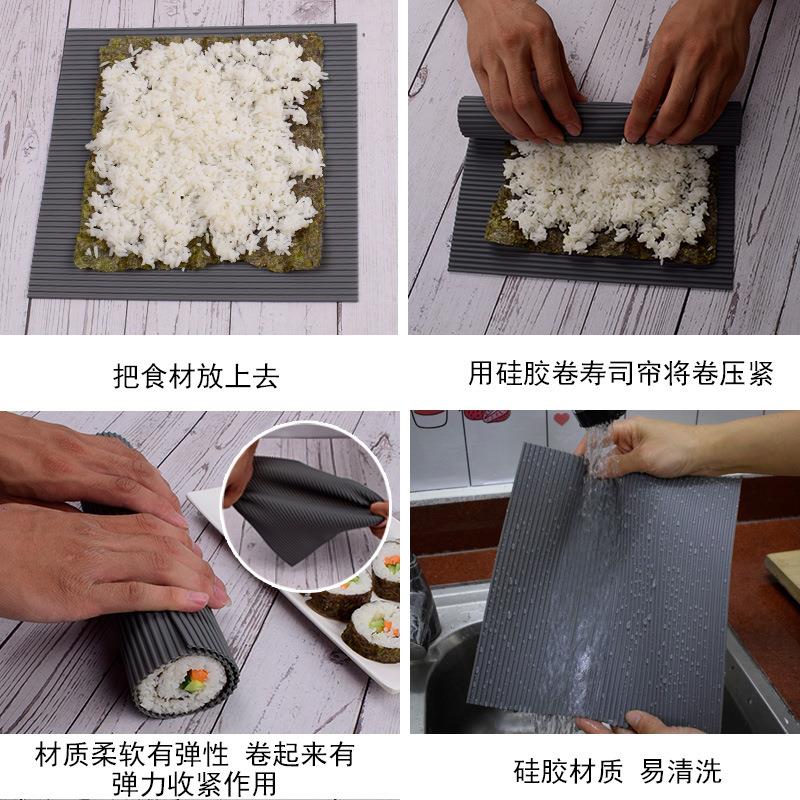 把食材放上去

用硅胶卷寿司帘将卷压紧

材质柔软有弹性 卷起来有弹力收紧作用

硅胶材质 易清洗