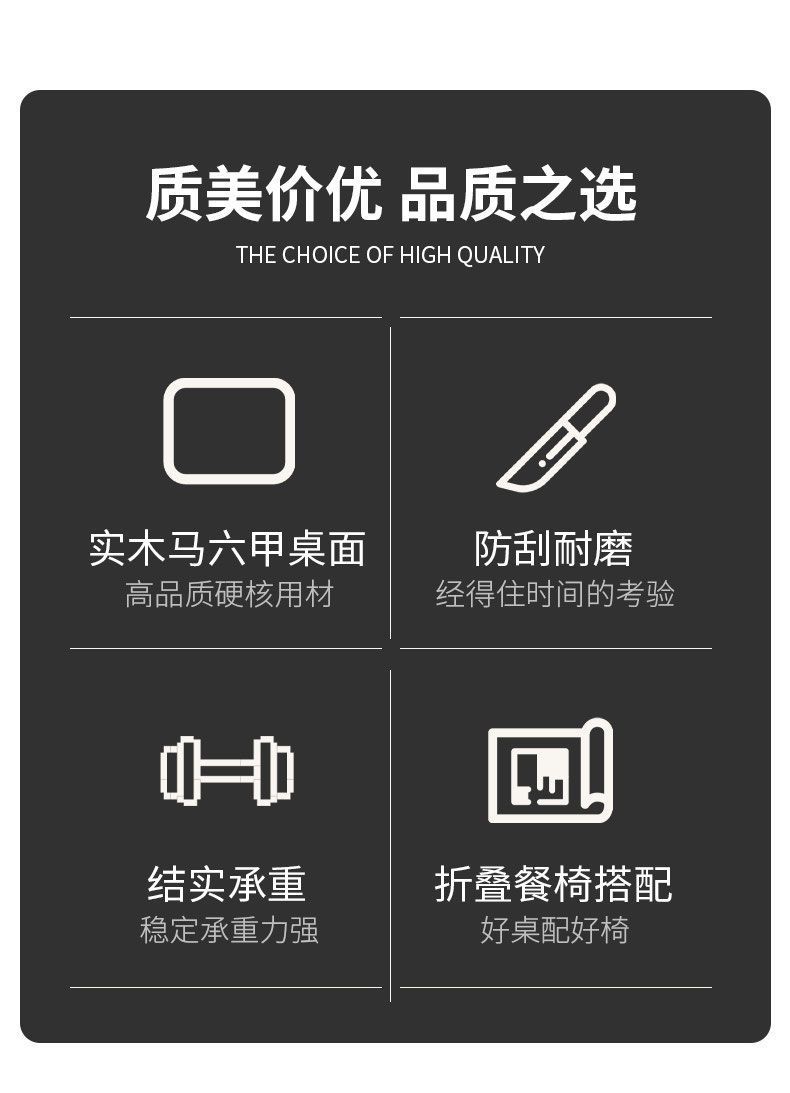 质美价优 品质之选
THE CHOICE OF HIGH QUALITY

实木马六甲桌面
高品质硬核用材

防刮耐磨
经得住时间的考验

结实承重
稳定承重力强

折叠餐椅搭配
好桌配好椅