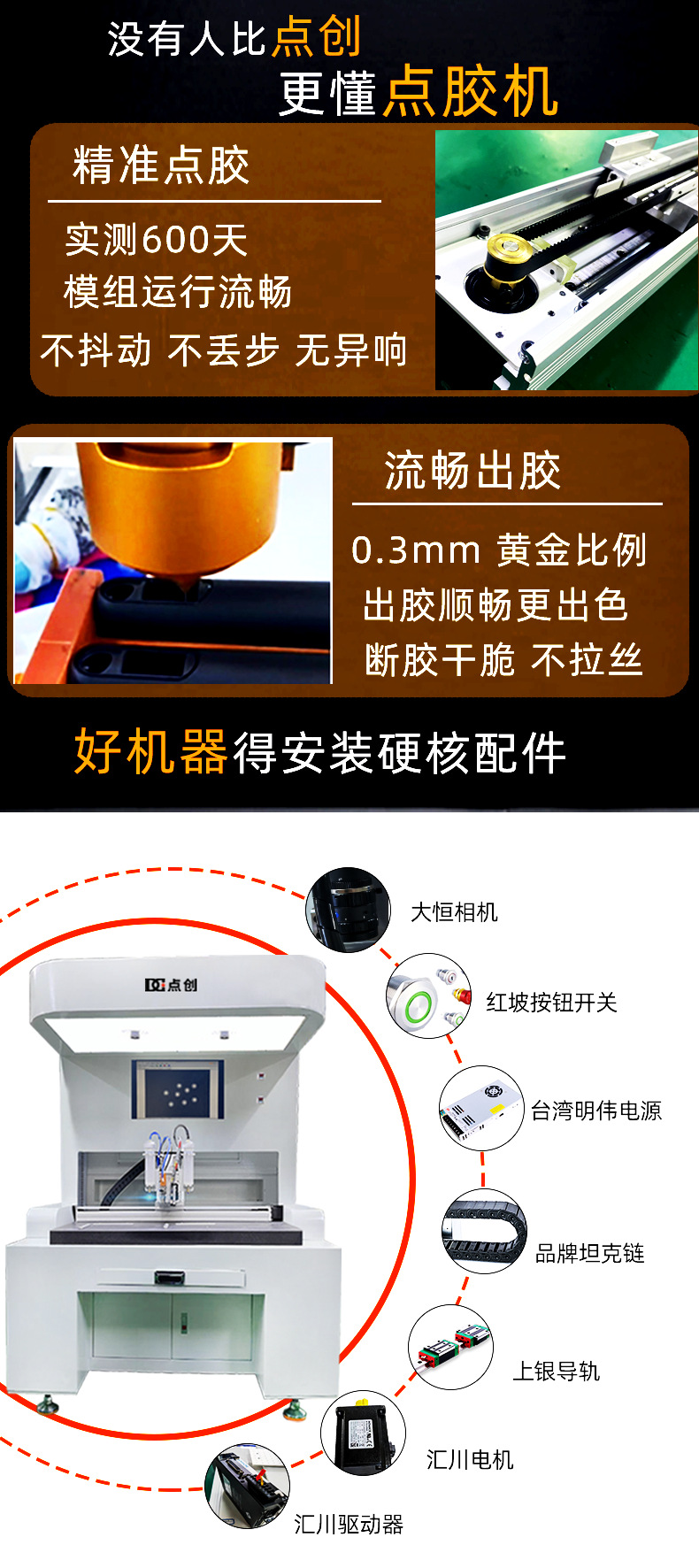 没有人比点创
更懂点胶机

精准点胶

实测600天
模组运行流畅
不抖动 不丢步 无异响

流畅出胶

0.3mm 黄金比例
出胶顺畅更出色
断胶干脆 不拉丝

好机器得安装硬核配件

点创

大恒相机

红坡按钮开关

台湾明伟电源

品牌坦克链

上银导轨

汇川电机

汇川驱动器