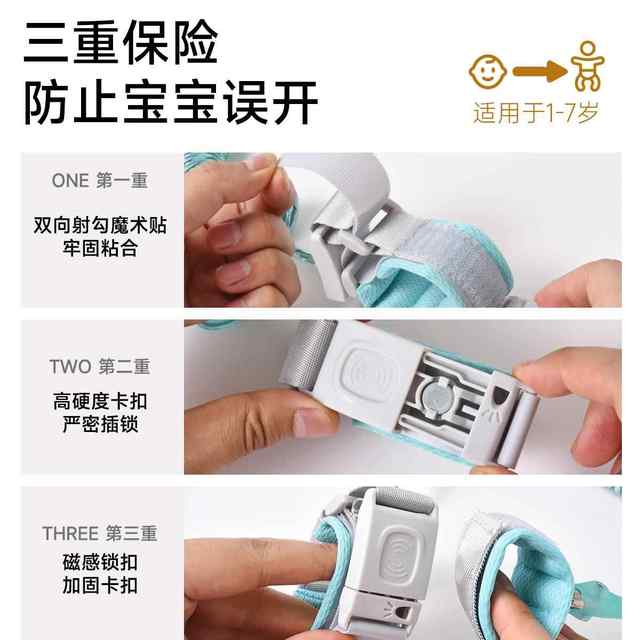 三重保险
防止宝宝误开

适用于1-7岁

ONE 第一重

双向射勾魔术贴
牢固粘合

TWO 第二重

高硬度卡扣
严密插锁

THREE 第三重

磁感锁扣
加固卡扣