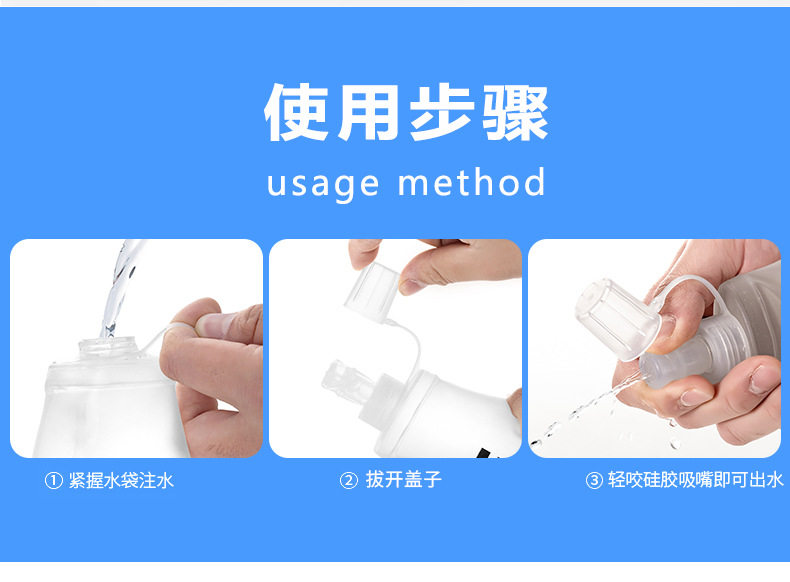 使用步骤

usage method

① 紧握水袋注水

② 拔开盖子

③ 轻咬硅胶吸嘴即可出水