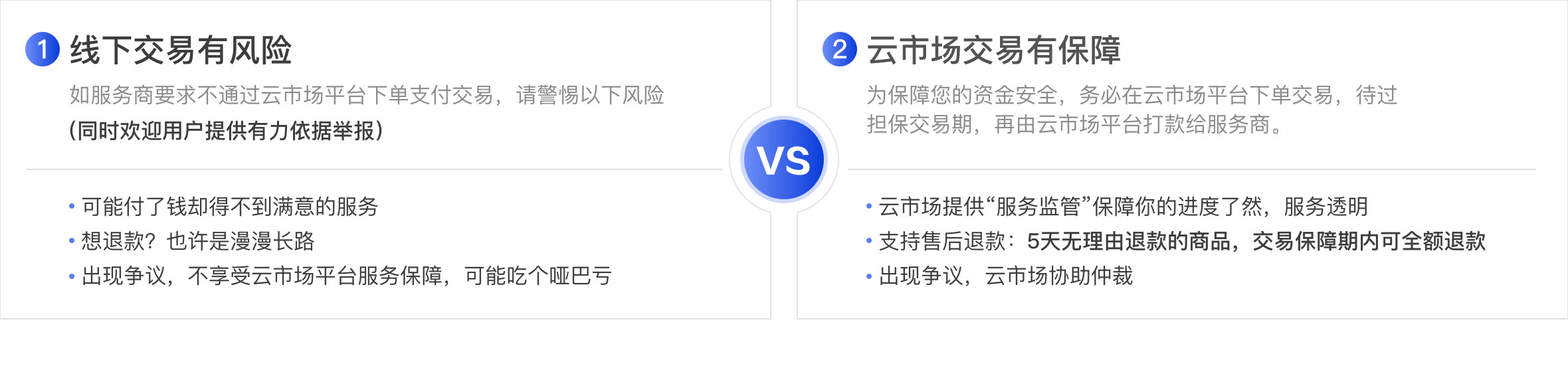 1 线下交易有风险

如服务商要求不通过云市场平台下单支付交易，请警惕以下风险

(同时欢迎用户提供有力依据举报)

• 可能付了钱却得不到满意的服务
• 想退款？也许是漫漫长路
• 出现争议，不享受云市场平台服务保障，可能吃个哑巴亏

VS

2 云市场交易有保障

为保障您的资金安全，务必在云市场平台下单交易，待过担保交易期，再由云市场平台打款给服务商。

• 云市场提供“服务监管”保障你的进度了然，服务透明
• 支持售后退款：5天无理由退款的商品，交易保障期内可全额退款
• 出现争议，云市场协助仲裁