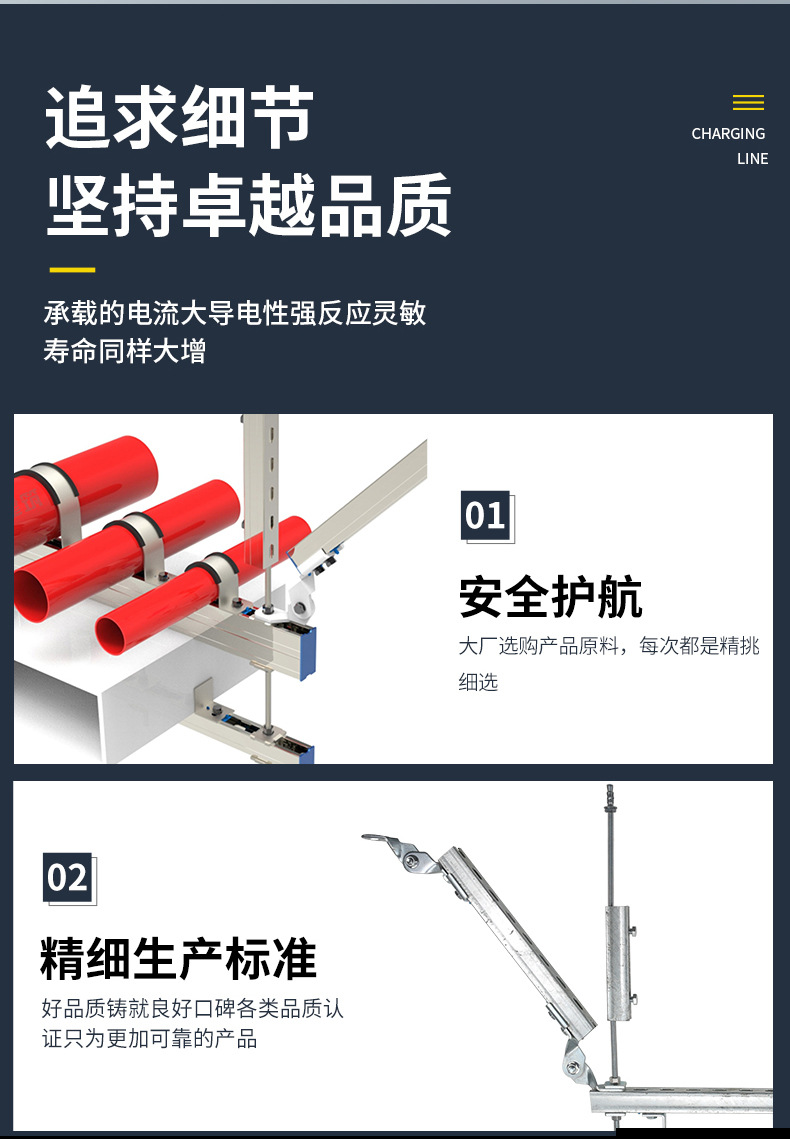 追求细节
坚持卓越品质

CHARGING
LINE

承载的电流大导电性强反应灵敏
寿命同样大增

01

安全护航

大厂选购产品原料，每次都是精挑细选

02

精细生产标准

好品质铸就良好口碑各类品质认证只为更加可靠的产品