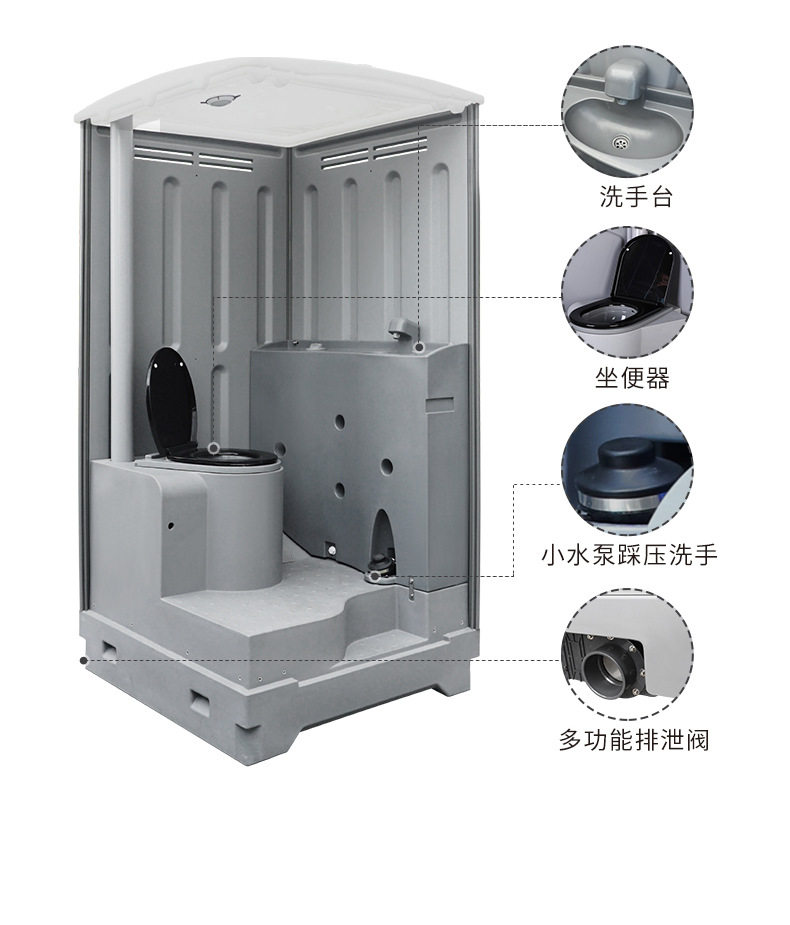 洗手台

坐便器

小水泵踩压洗手

多功能排泄阀