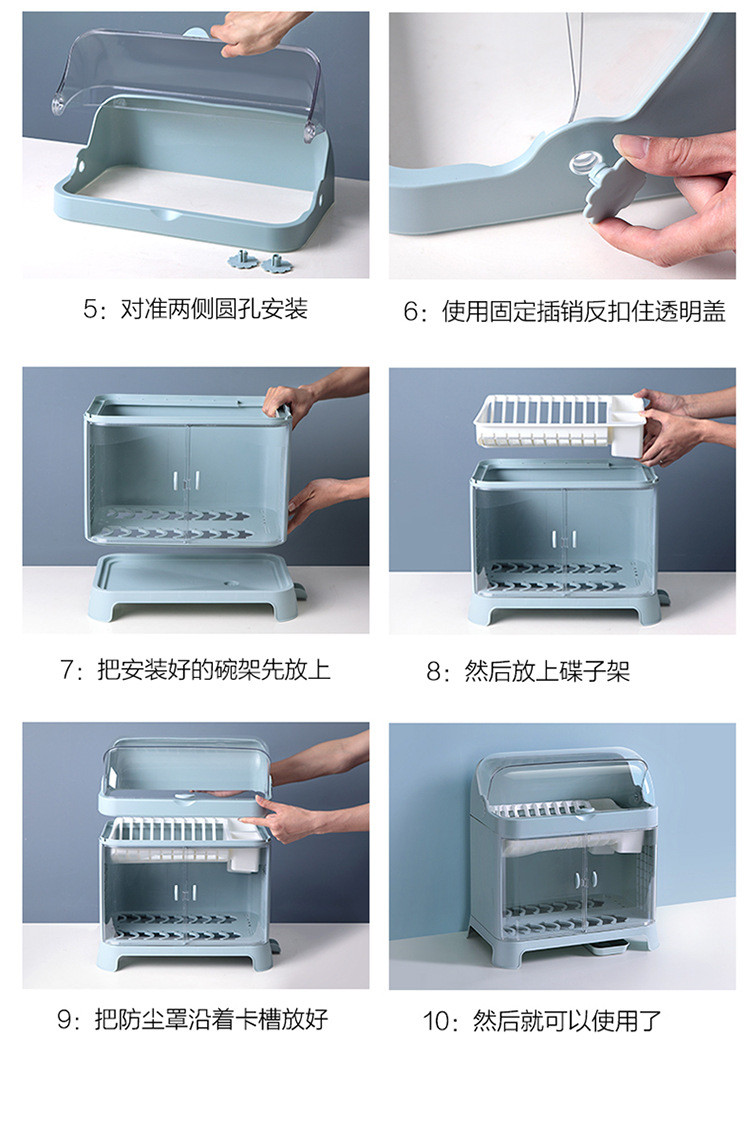 5：对准两侧圆孔安装

6：使用固定插销反扣住透明盖

7：把安装好的碗架先放上

8：然后放上碟子架

9：把防尘罩沿着卡槽放好

10：然后就可以使用了