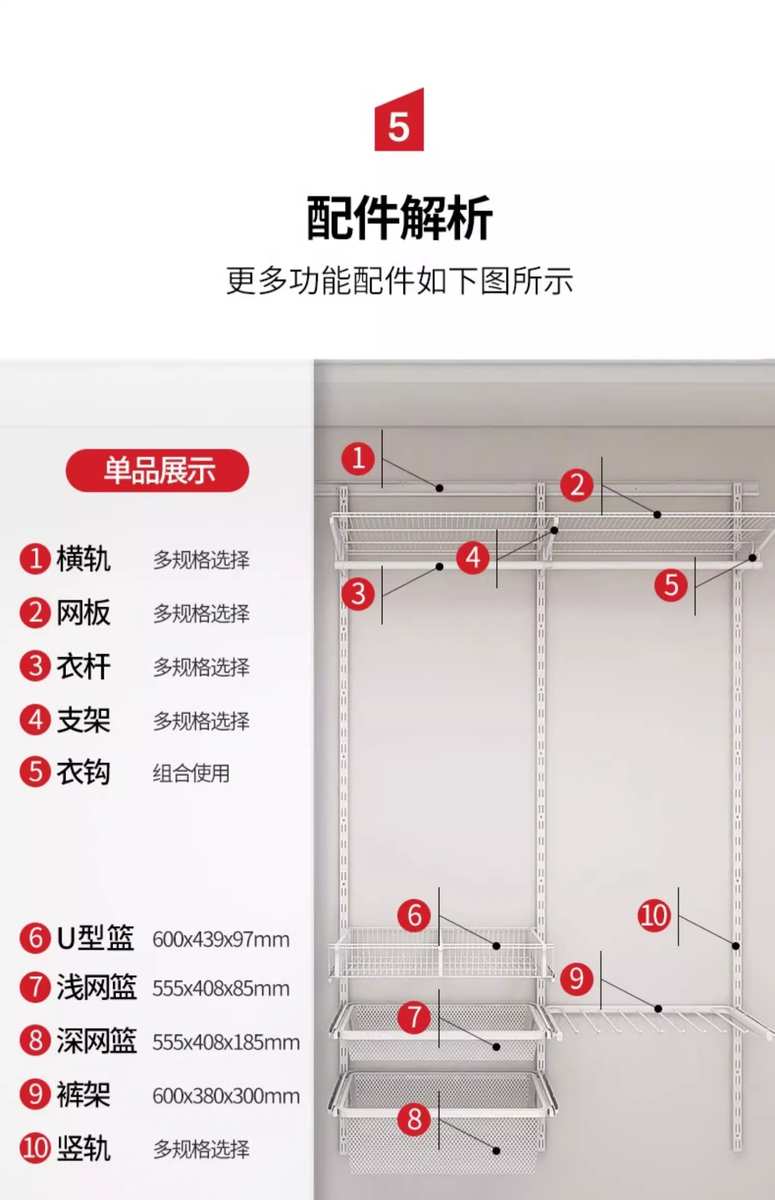 5

配件解析

更多功能配件如下图所示

单品展示

1 横轨 多规格选择
2 网板 多规格选择
3 衣杆 多规格选择
4 支架 多规格选择
5 衣钩 组合使用

6 U型篮 600x439x97mm
7 浅网篮 555x408x85mm
8 深网篮 555x408x185mm
9 裤架 600x380x300mm
10 竖轨 多规格选择

1
2
4
3
5
6
10
9
7
8