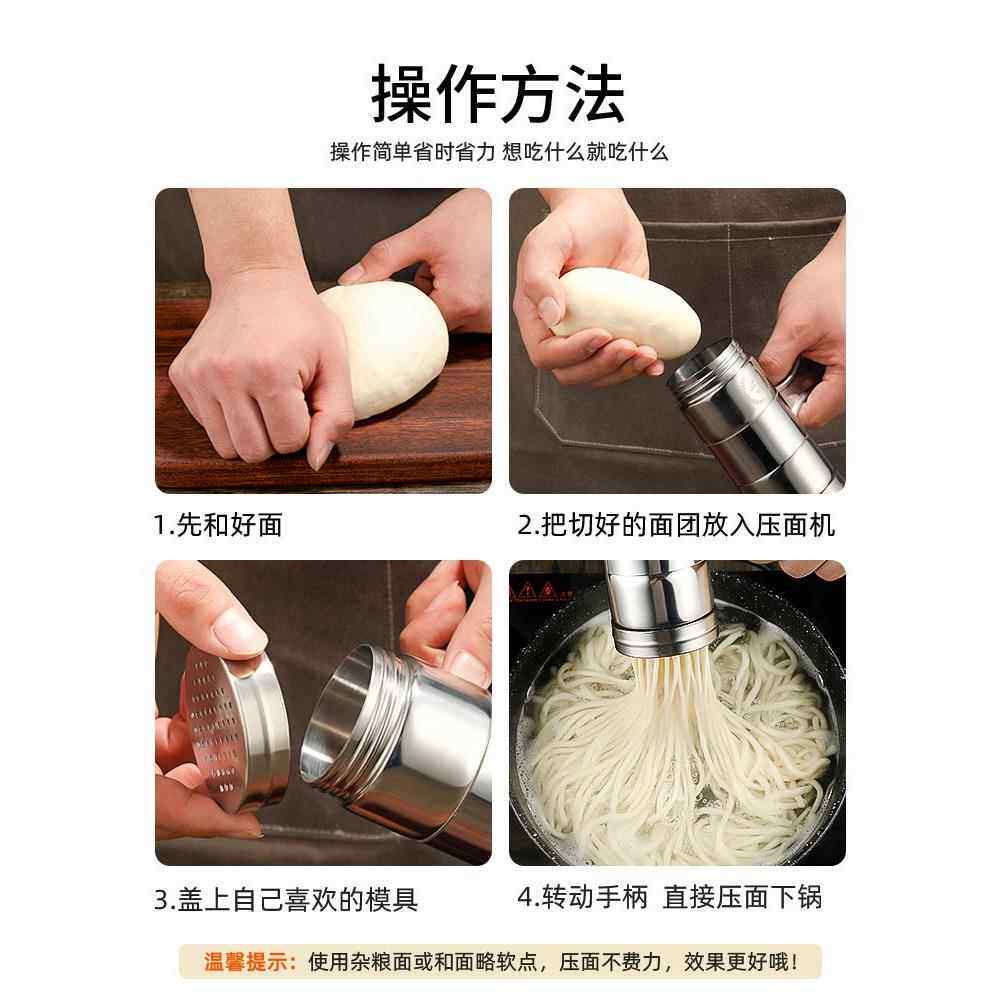 操作方法

操作简单省时省力 想吃什么就吃什么

1.先和好面

2.把切好的面团放入压面机

3.盖上自己喜欢的模具

4.转动手柄 直接压面下锅

温馨提示：使用杂粮面或和面略软点，压面不费力，效果更好哦！