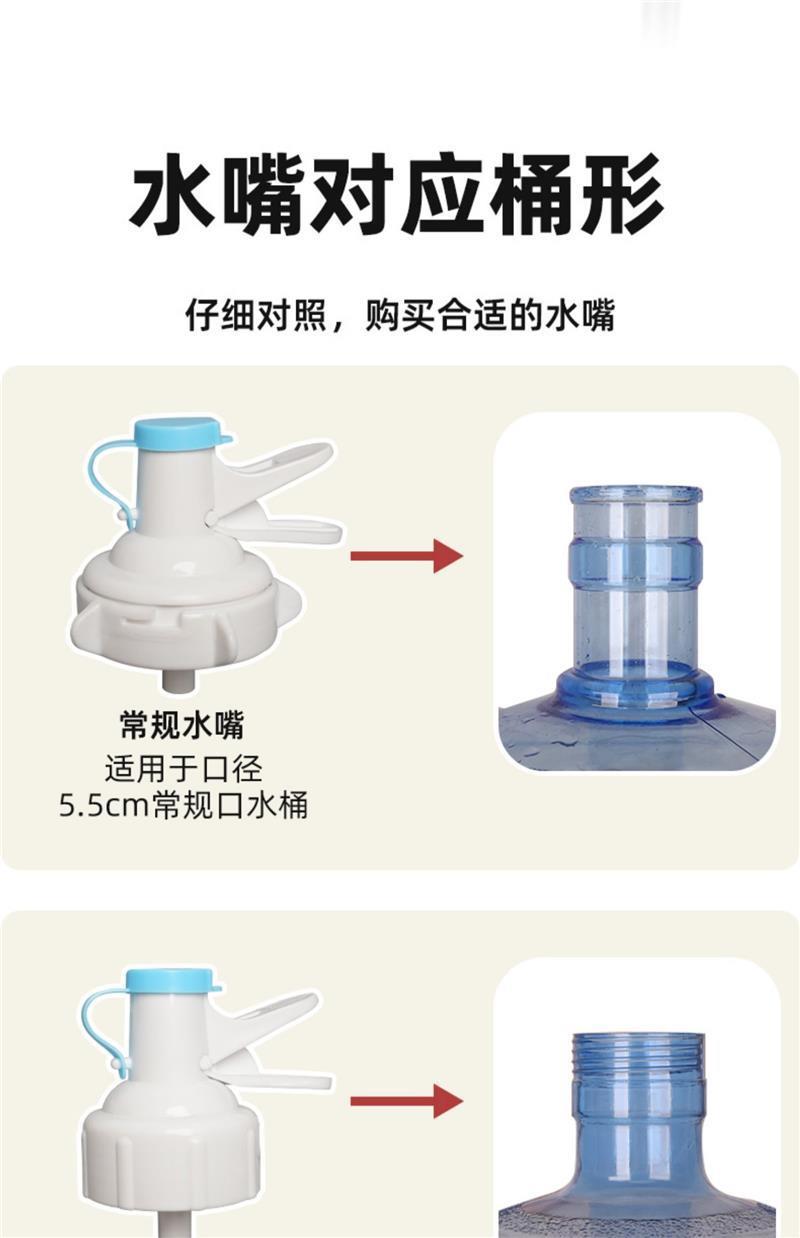 水嘴对应桶形

仔细对照，购买合适的水嘴

常规水嘴
适用于口径
5.5cm常规口水桶