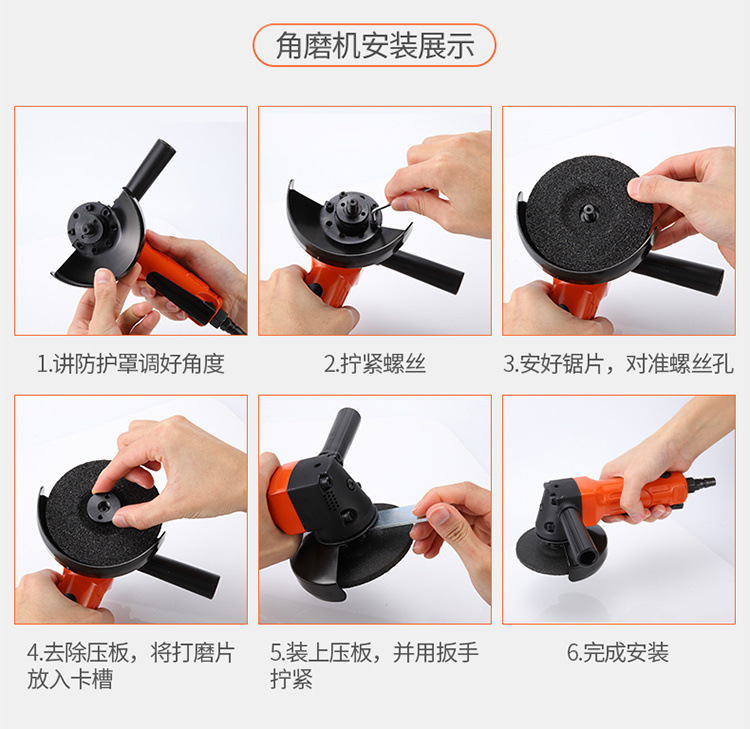 角磨机安装展示

1.讲防护罩调好角度

2.拧紧螺丝

3.安好锯片，对准螺丝孔

4.去除压板，将打磨片放入卡槽

5.装上压板，并用扳手拧紧

6.完成安装