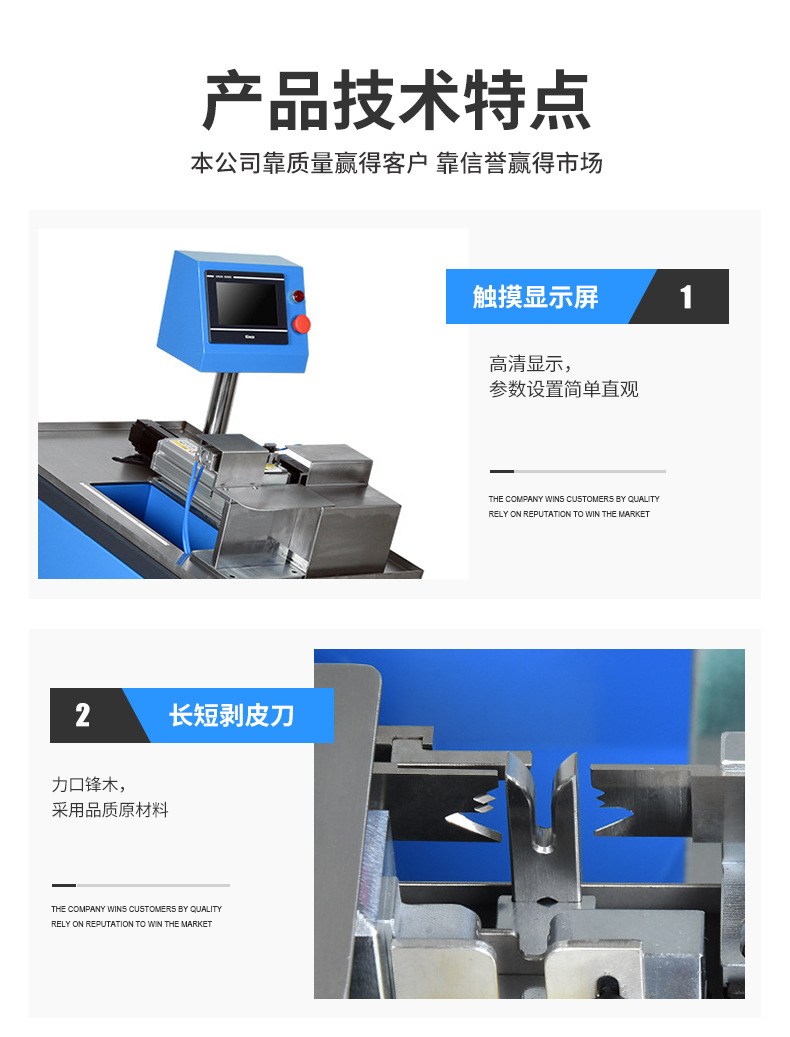 产品技术特点

本公司靠质量赢得客户 靠信誉赢得市场

触摸显示屏 1

高清显示，
参数设置简单直观

THE COMPANY WINS CUSTOMERS BY QUALITY
RELY ON REPUTATION TO WIN THE MARKET

2 长短剥皮刀

力口锋木，
采用品质原材料

THE COMPANY WINS CUSTOMERS BY QUALITY
RELY ON REPUTATION TO WIN THE MARKET